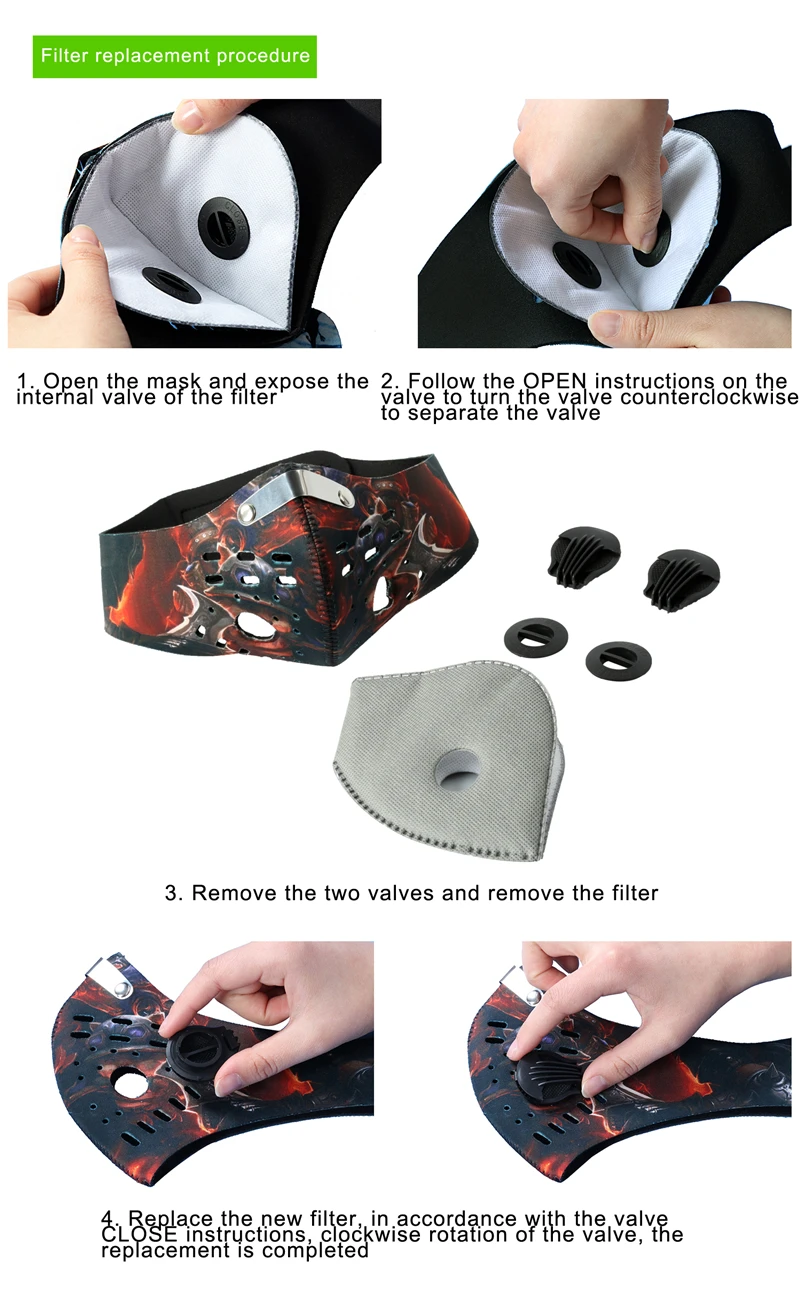 Filter replacement procedure

1. Open the mask and expose the internal valve of the filter

2. Follow the OPEN instructions on the valve to turn the valve counterclockwise to separate the valve

3. Remove the two valves and remove the filter

4. Replace the new filter, in accordance with the valve CLOSE instructions, clockwise rotation of the valve, the replacement is completed