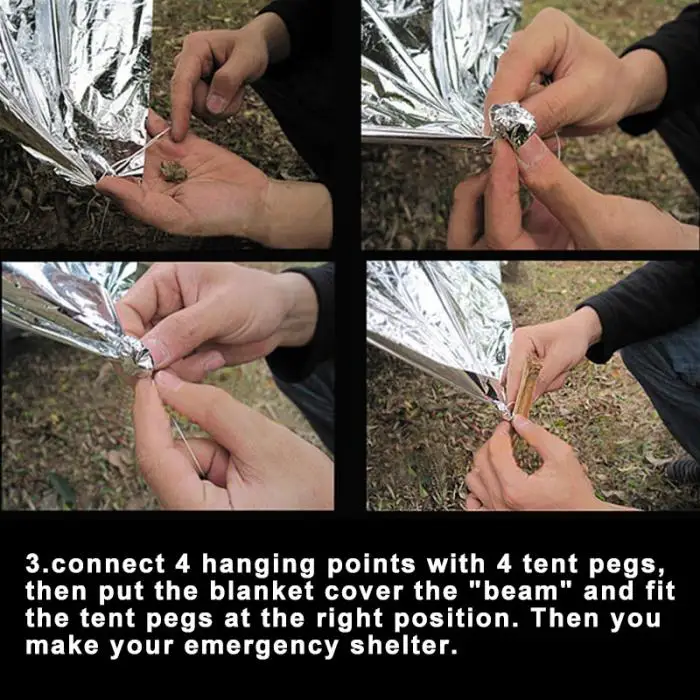 3.connect 4 hanging points with 4 tent pegs, then put the blanket cover the "beam" and fit the tent pegs at the right position. Then you make your emergency shelter.