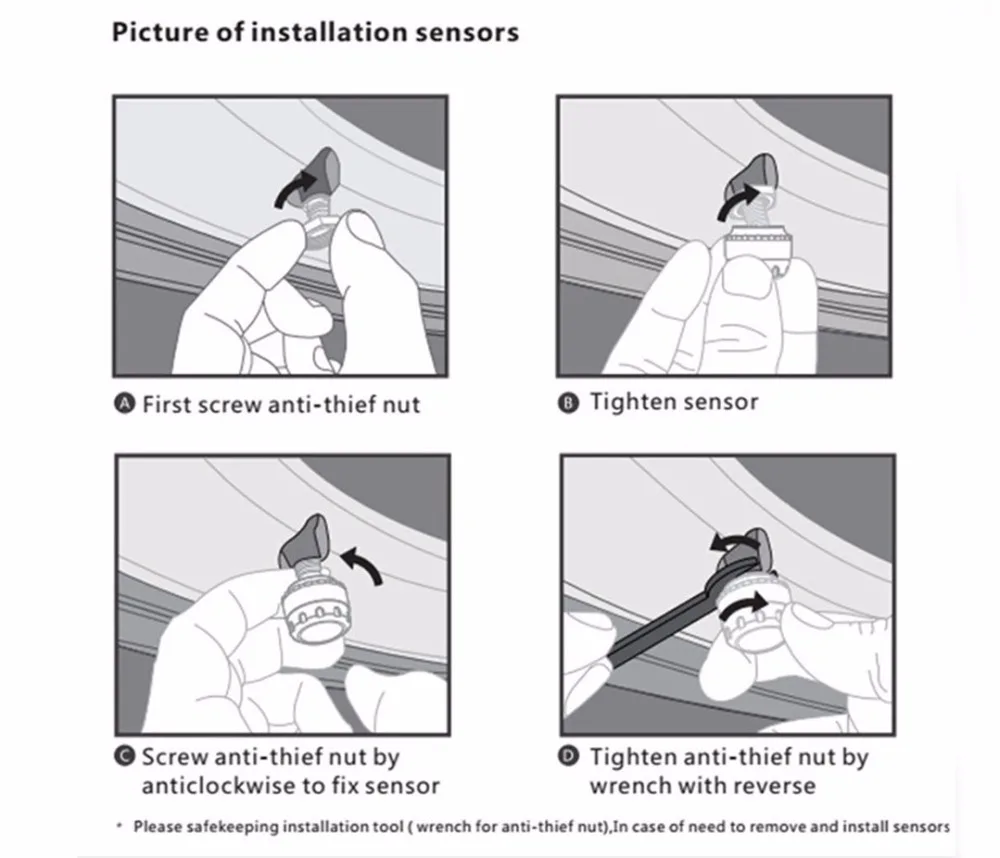 Picture of installation sensors

A First screw anti-thief nut

B Tighten sensor

C Screw anti-thief nut by anticlockwise to fix sensor

D Tighten anti-thief nut by wrench with reverse

* Please safekeeping installation tool ( wrench for anti-thief nut),In case of need to remove and install sensors