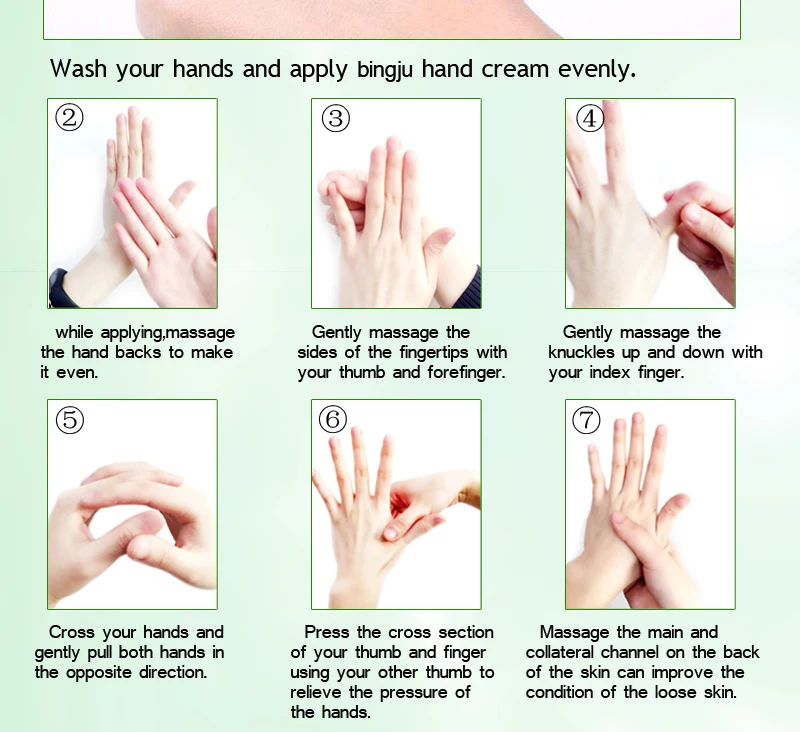 Wash your hands and apply bingju hand cream evenly.

②

while applying,massage the hand backs to make it even.

③

Gently massage the sides of the fingertips with your thumb and forefinger.

④

Gently massage the knuckles up and down with your index finger.

⑤

Cross your hands and gently pull both hands in the opposite direction.

⑥

Press the cross section of your thumb and finger using your other thumb to relieve the pressure of the hands.

⑦

Massage the main and collateral channel on the back of the skin can improve the condition of the loose skin.