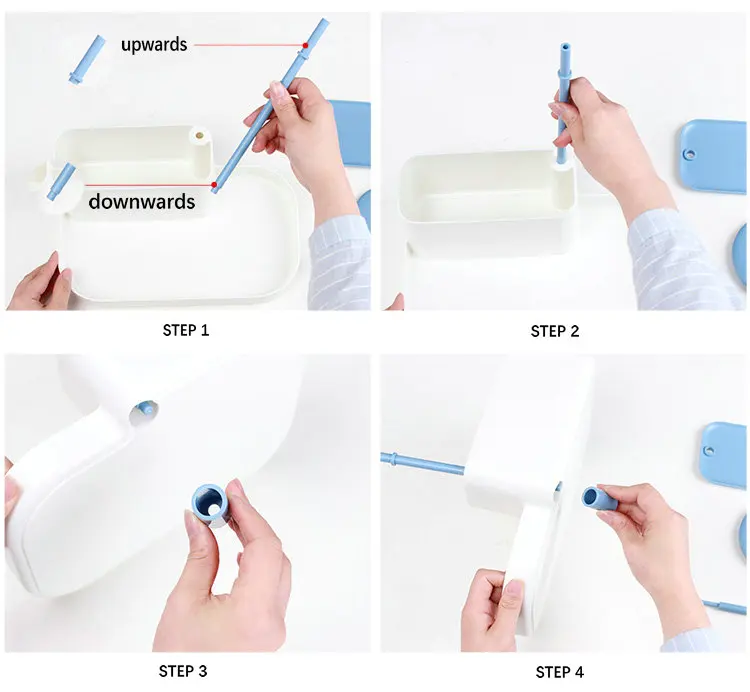 upwards

downwards

STEP 1

STEP 2

STEP 3

STEP 4