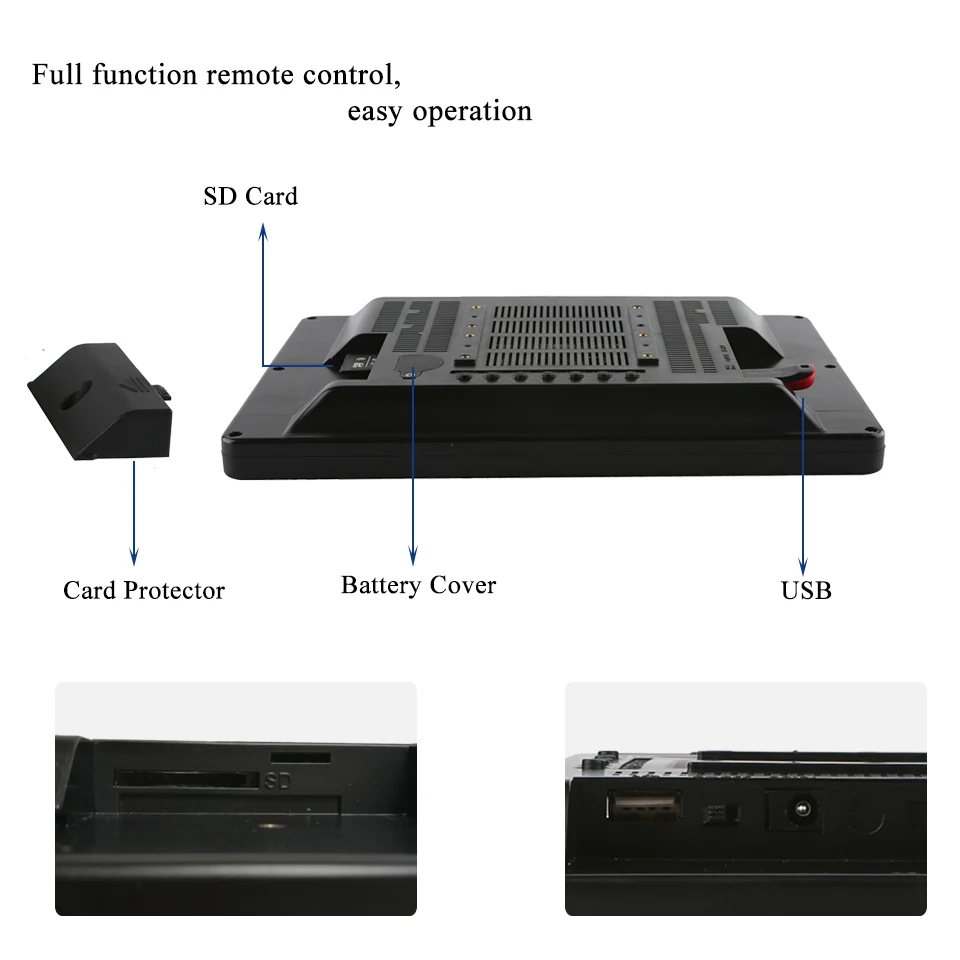 Full function remote control,
easy operation

SD Card

Card Protector

Battery Cover

USB

SD