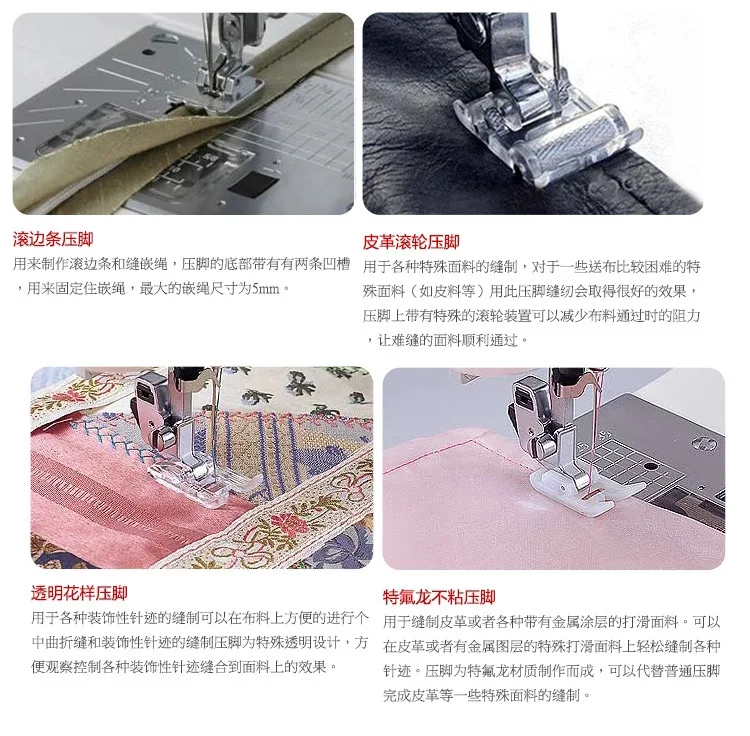 滚边条压脚

用来制作滚边条和缝嵌绳，压脚的底部带有有两条凹槽，用来固定住嵌绳，最大的嵌绳尺寸为5mm。

皮革滚轮压脚

用于各种特殊面料的缝制，对于一些送布比较困难的特殊面料（如皮料等）用此压脚缝纫会取得很好的效果，压脚上带有特殊的滚轮装置可以减少布料通过时的阻力，让难缝的面料顺利通过。

透明花样压脚

用于各种装饰性针迹的缝制可以在布料上方便的进行个中曲折缝和装饰性针迹的缝制压脚为特殊透明设计，方便观察控制各种装饰性针迹缝合到面料上的效果。

特氟龙不粘压脚

用于缝制皮革或者各种带有金属涂层的打滑面料。可以在皮革或者有金属图层的特殊打滑面料上轻松缝制各种针迹。压脚为特氟龙材质制作而成，可以代替普通压脚完成皮革等一些特殊面料的缝制。