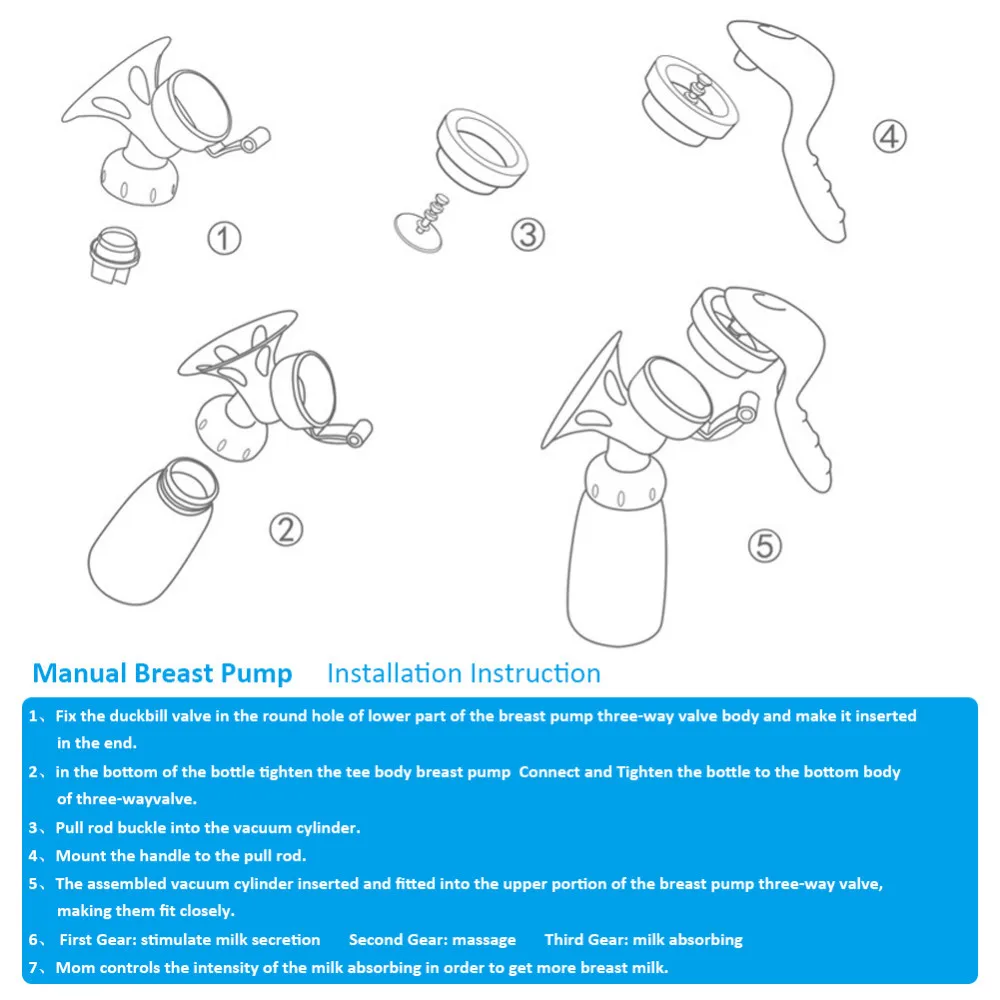 ①

③

④

②

⑤

Manual Breast Pump Installation Instruction

1、Fix the duckbill valve in the round hole of lower part of the breast pump three-way valve body and make it inserted in the end.

2、in the bottom of the bottle tighten the tee body breast pump Connect and Tighten the bottle to the bottom body of three-wayvalve.

3、Pull rod buckle into the vacuum cylinder.

4、Mount the handle to the pull rod.

5、The assembled vacuum cylinder inserted and fitted into the upper portion of the breast pump three-way valve, making them fit closely.

6、 First Gear: stimulate milk secretion Second Gear: massage Third Gear: milk absorbing

7、Mom controls the intensity of the milk absorbing in order to get more breast milk.