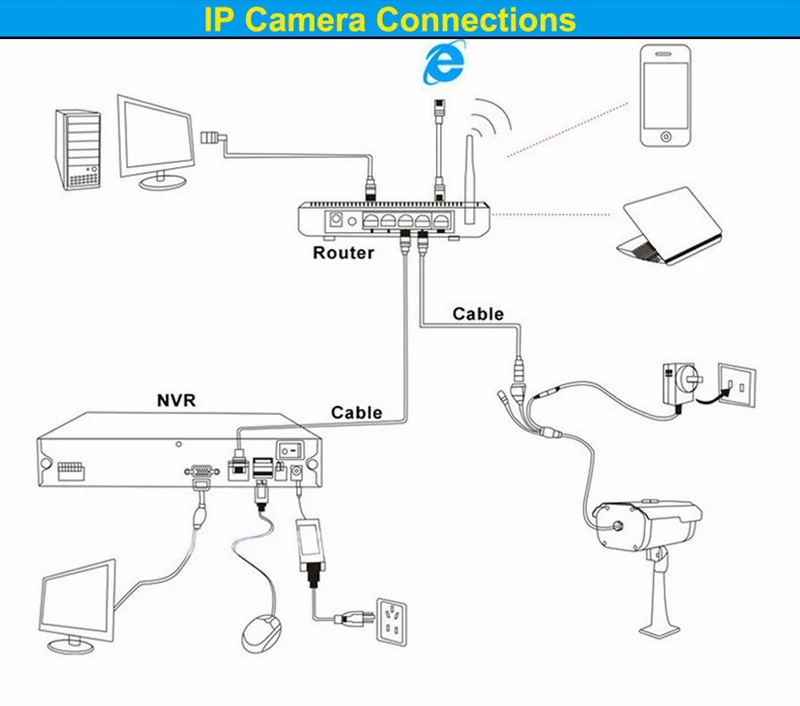 IP Camera Connections

Router

Cable

NVR

Cable