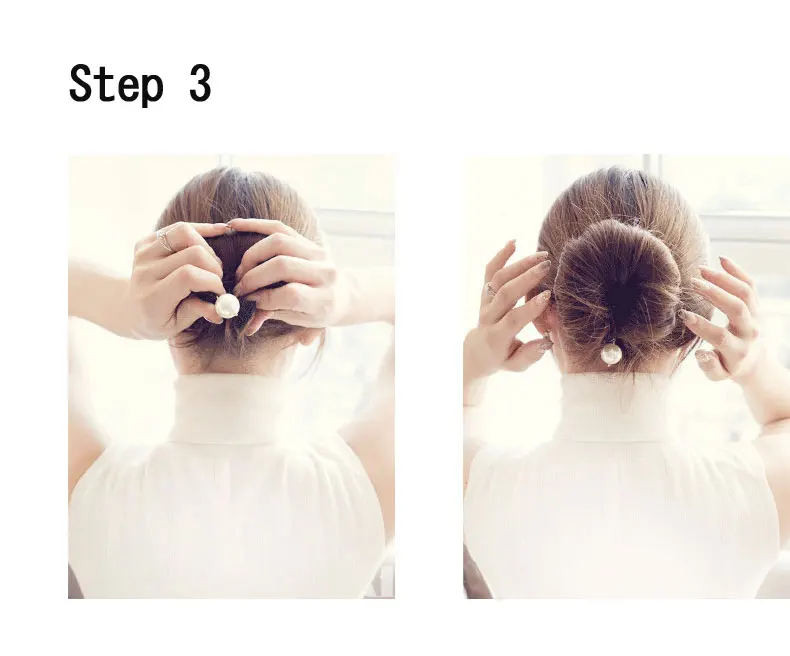 Step 3