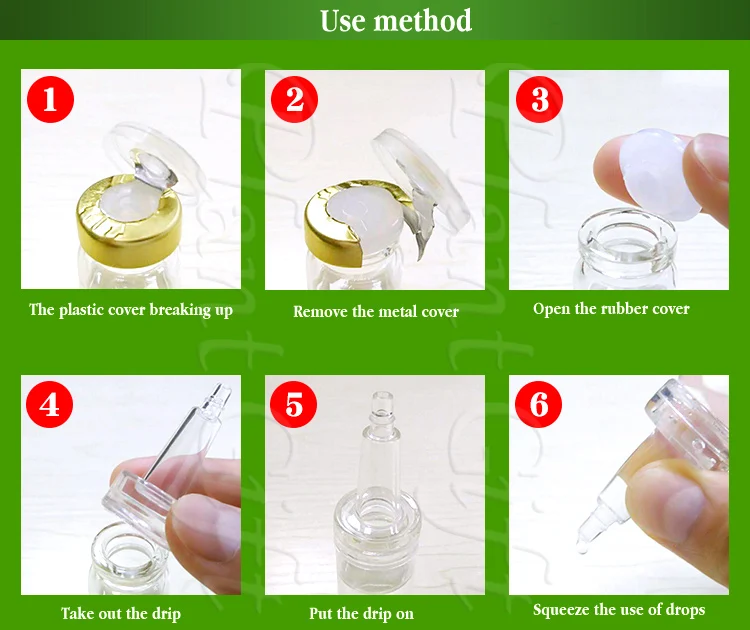 Use method

1

The plastic cover breaking up

2

Remove the metal cover

3

Open the rubber cover

4

Take out the drip

5

Put the drip on

6

Squeeze the use of drops