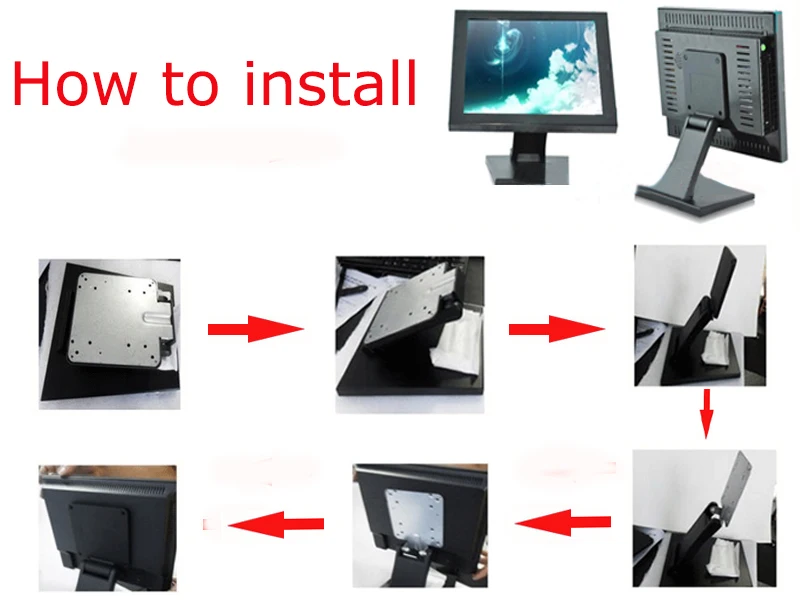 How to install