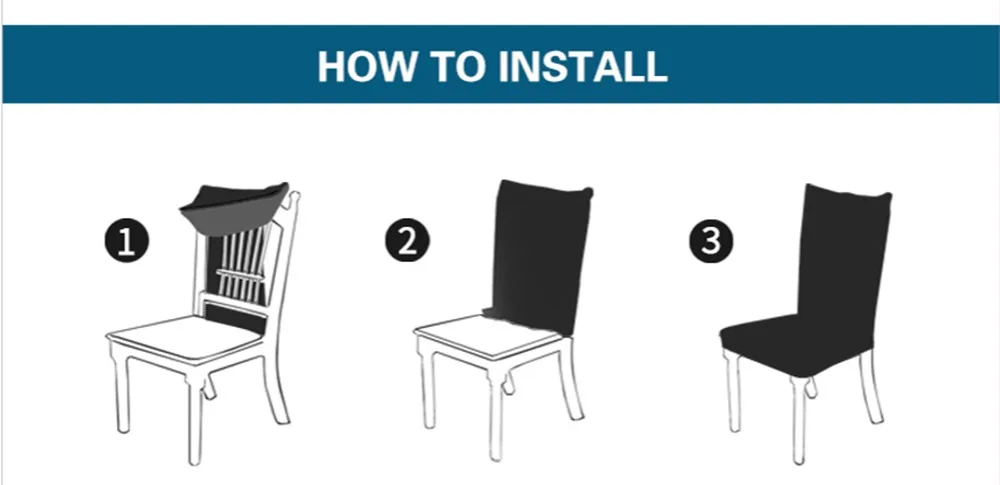 HOW TO INSTALL

1

2

3