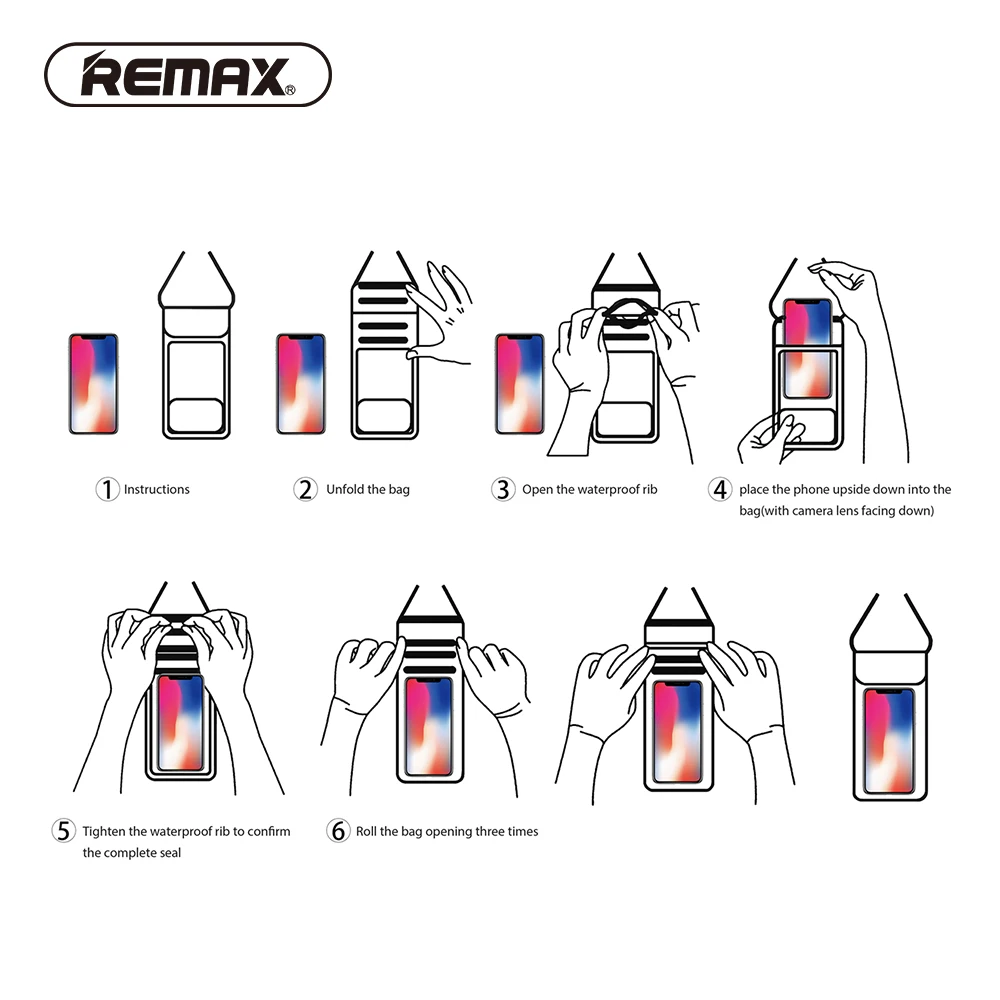 REMAX®

1 Instructions

2 Unfold the bag

3 Open the waterproof rib

4 place the phone upside down into the bag(with camera lens facing down)

5 Tighten the waterproof rib to confirm the complete seal

6 Roll the bag opening three times