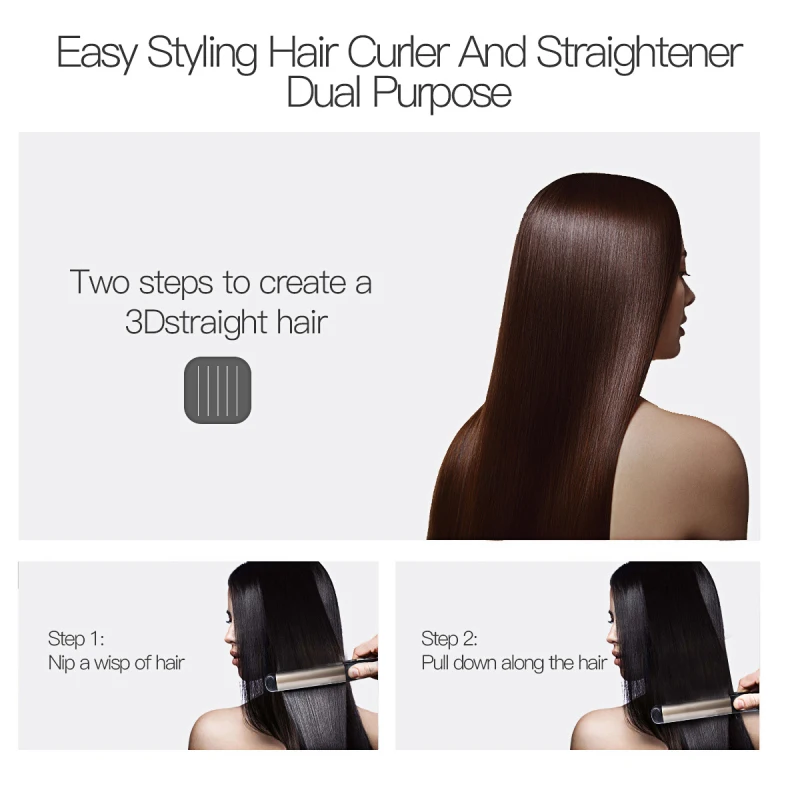 Easy Styling Hair Curler And Straightener Dual Purpose

Two steps to create a 3Dstraight hair

Step 1:
Nip a wisp of hair

Step 2:
Pull down along the hair