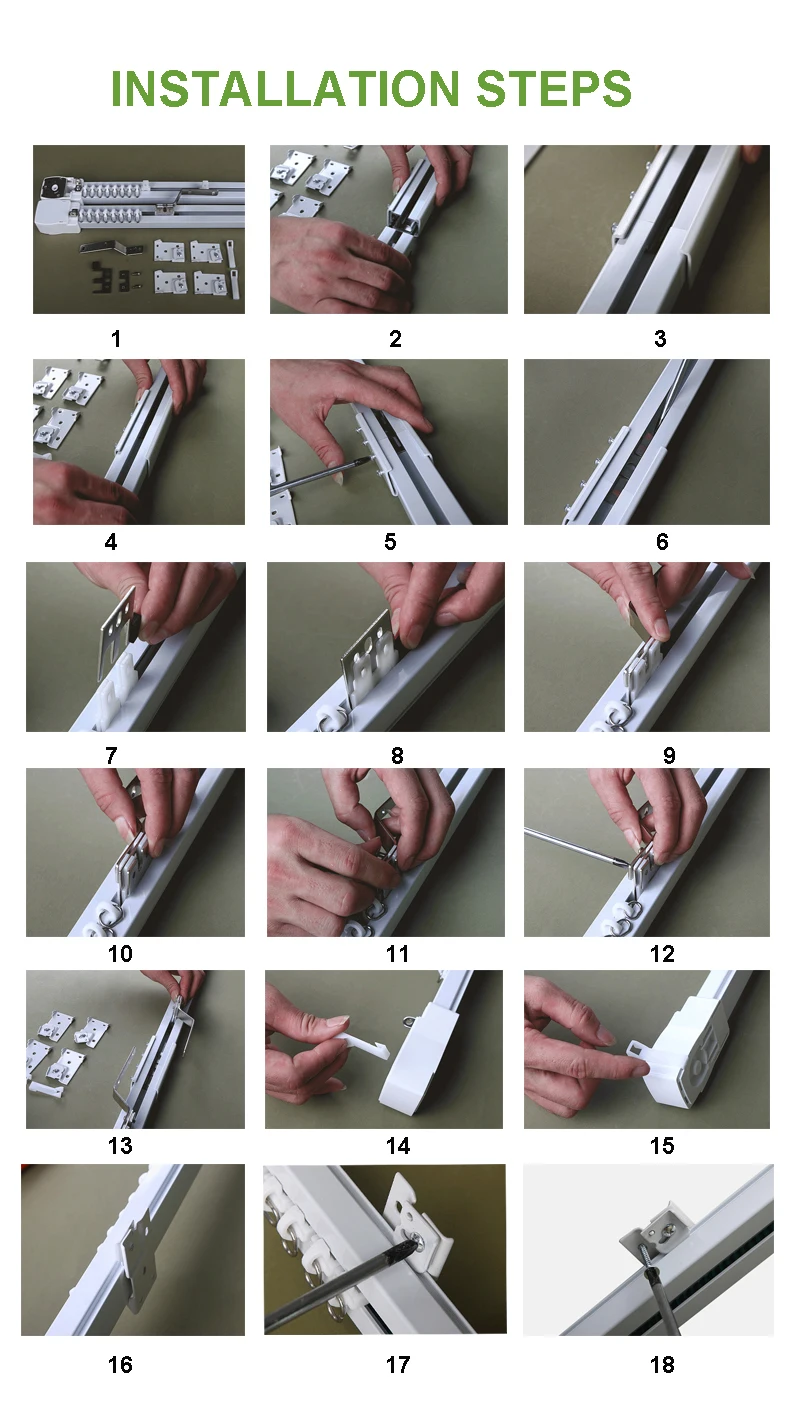 INSTALLATION STEPS

1

2

3

4

5

6

7

8

9

10

11

12

13

14

15

16

17

18