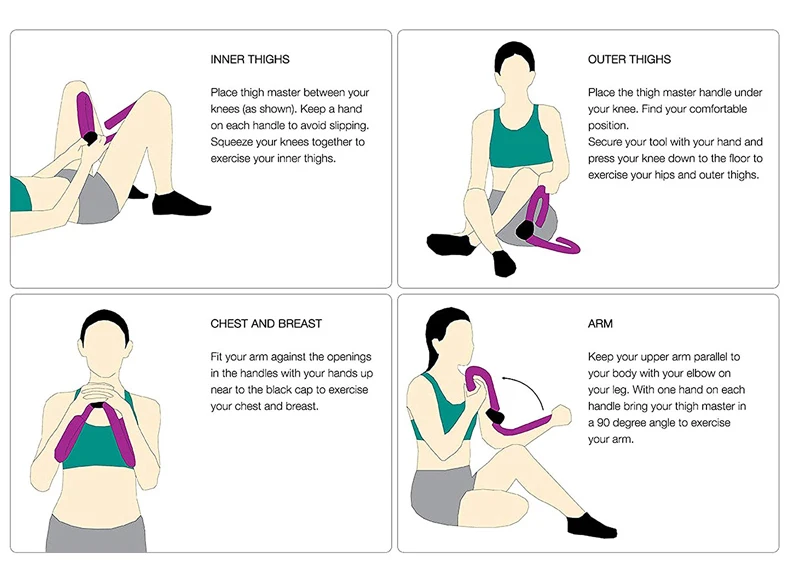 INNER THIGHS

Place thigh master between your knees (as shown). Keep a hand on each handle to avoid slipping. Squeeze your knees together to exercise your inner thighs.

OUTER THIGHS

Place the thigh master handle under your knee. Find your comfortable position.
Secure your tool with your hand and press your knee down to the floor to exercise your hips and outer thighs.

CHEST AND BREAST

Fit your arm against the openings in the handles with your hands up near to the black cap to exercise your chest and breast.

ARM

Keep your upper arm parallel to your body with your elbow on your leg. With one hand on each handle bring your thigh master in a 90 degree angle to exercise your arm.