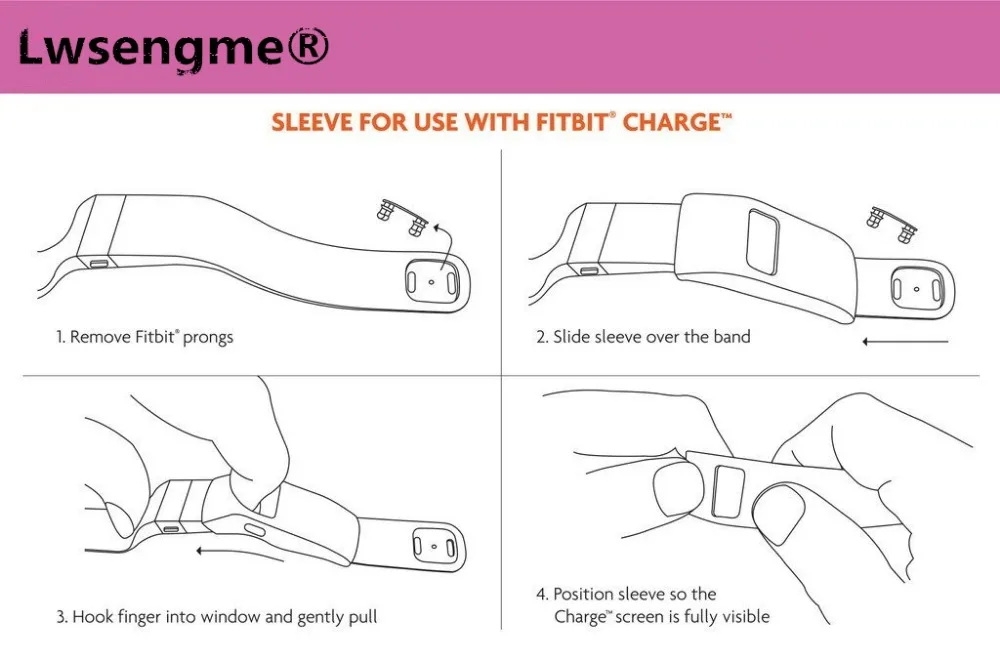 Lwsengme®

SLEEVE FOR USE WITH FITBIT® CHARGE™

1. Remove Fitbit® prongs

2. Slide sleeve over the band

3. Hook finger into window and gently pull

4. Position sleeve so the Charge™ screen is fully visible