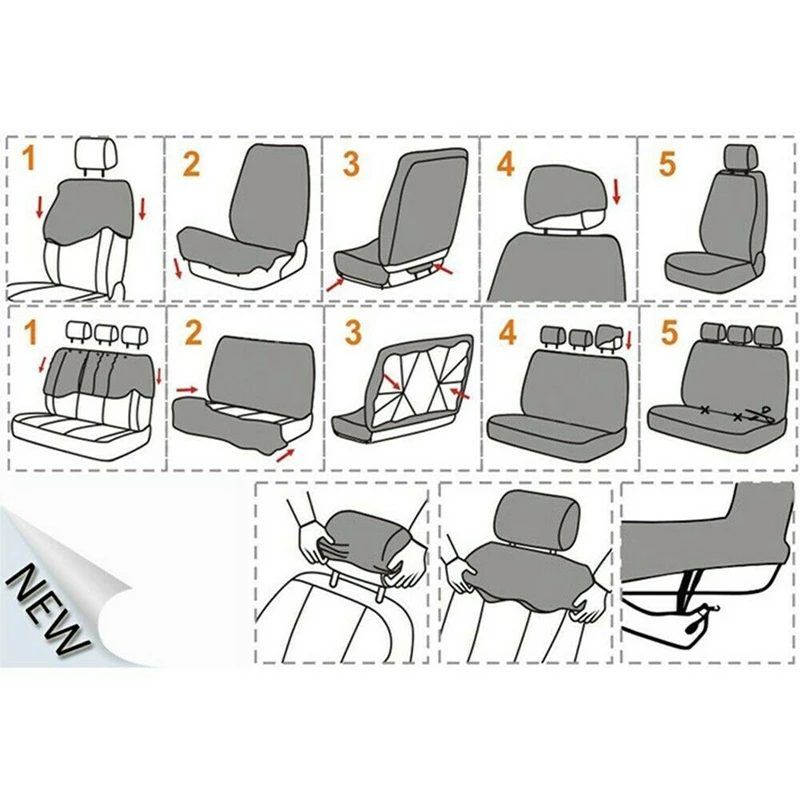 1
2
3
4
5
1
2
3
4
5
NEW