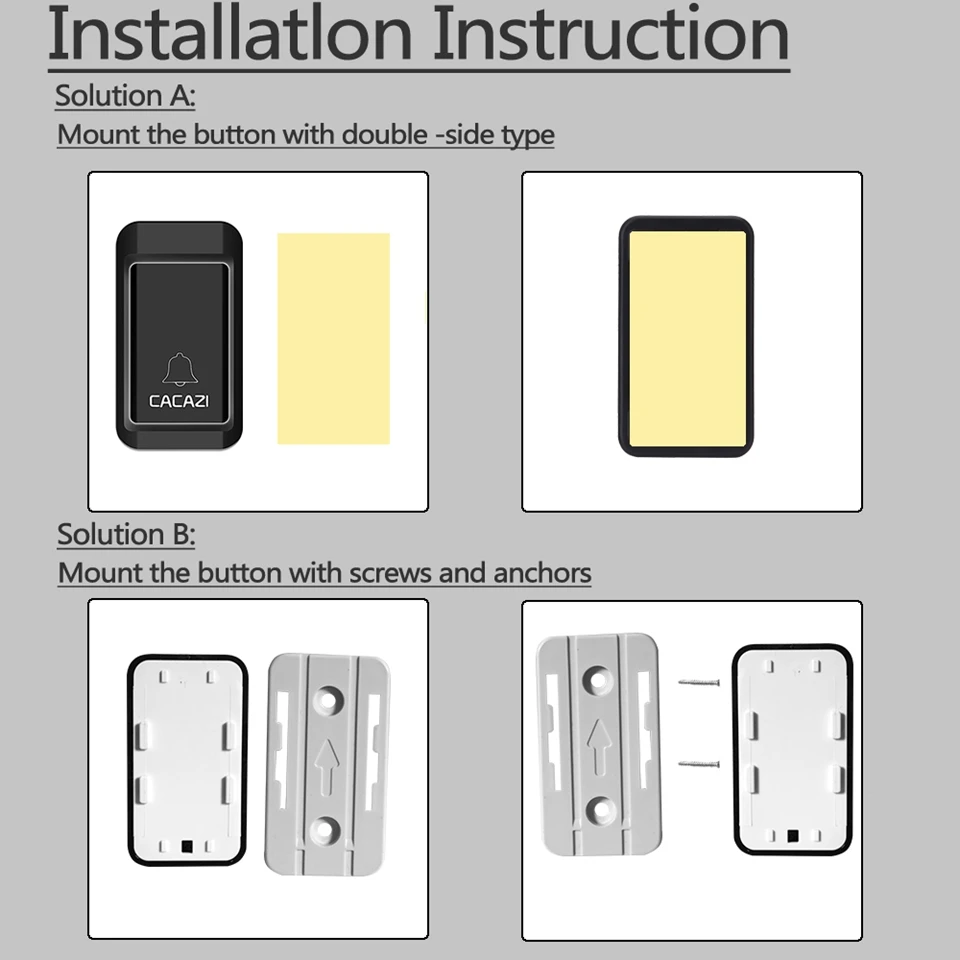 Installatlon Instruction

Solution A:

Mount the button with double -side type

CACAZI

Solution B:

Mount the button with screws and anchors