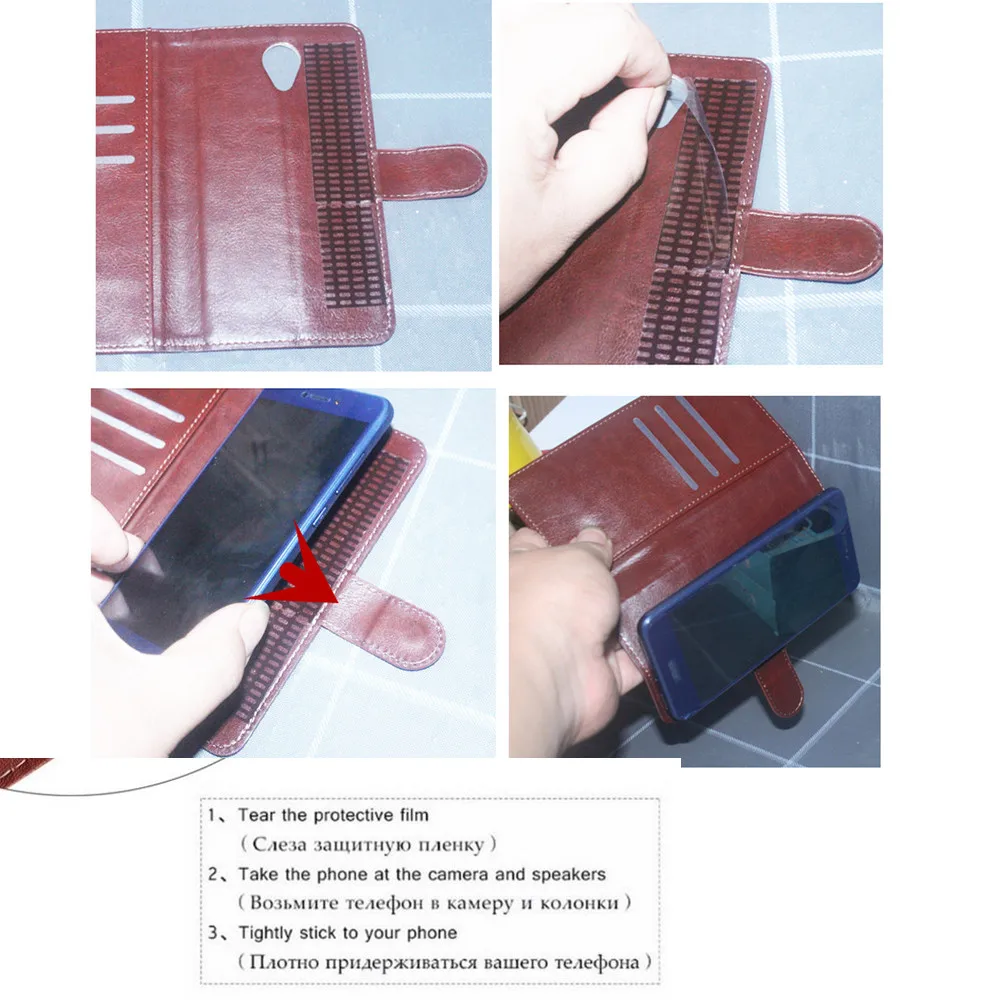 1、Tear the protective film
（Слеза защитную пленку）
2、Take the phone at the camera and speakers
（Возьмите телефон в камеру и колонки）
3、Tightly stick to your phone
（Плотно придерживаться вашего телефона）