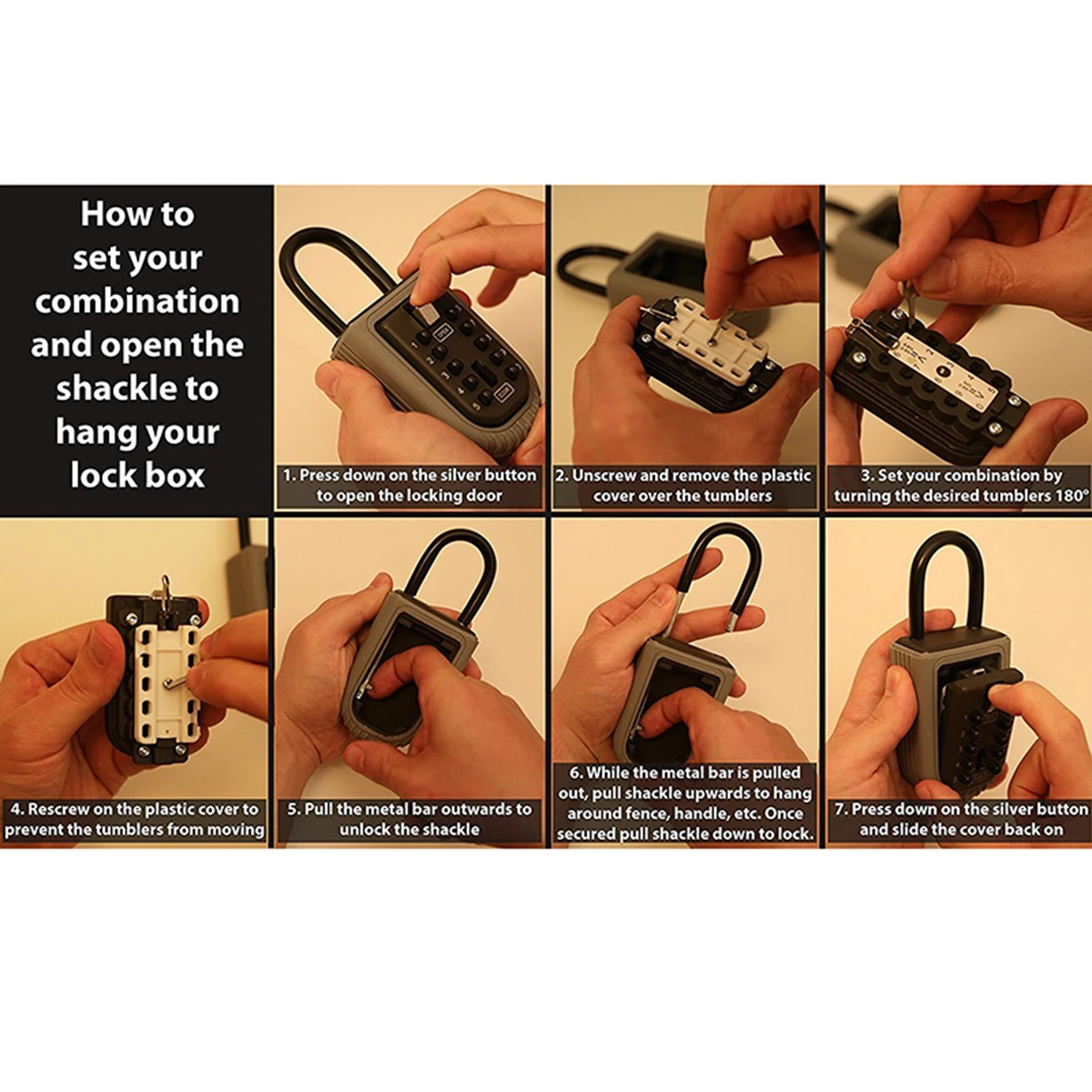 How to set your combination and open the shackle to hang your lock box

1. Press down on the silver button to open the locking door

2. Unscrew and remove the plastic cover over the tumblers

3. Set your combination by turning the desired tumblers 180°

4. Rescrew on the plastic cover to prevent the tumblers from moving

5. Pull the metal bar outwards to unlock the shackle

6. While the metal bar is pulled out, pull shackle upwards to hang around fence, handle, etc. Once secured pull shackle down to lock.

7. Press down on the silver button and slide the cover back on