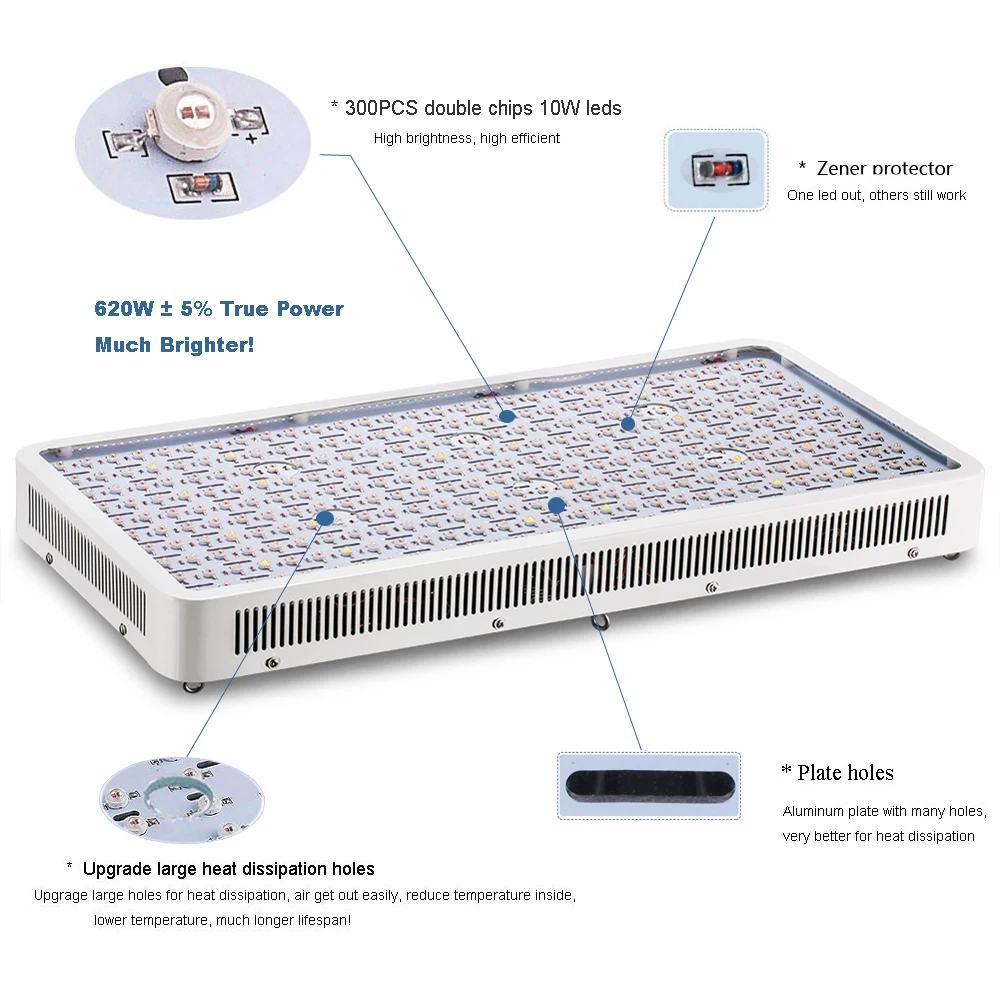 * 300PCS double chips 10W leds
High brightness, high efficient

* Zener protector
One led out, others still work

620W ± 5% True Power
Much Brighter!

* Plate holes
Aluminum plate with many holes, very better for heat dissipation

* Upgrade large heat dissipation holes
Upgrage large holes for heat dissipation, air get out easily, reduce temperature inside, lower temperature, much longer lifespan!