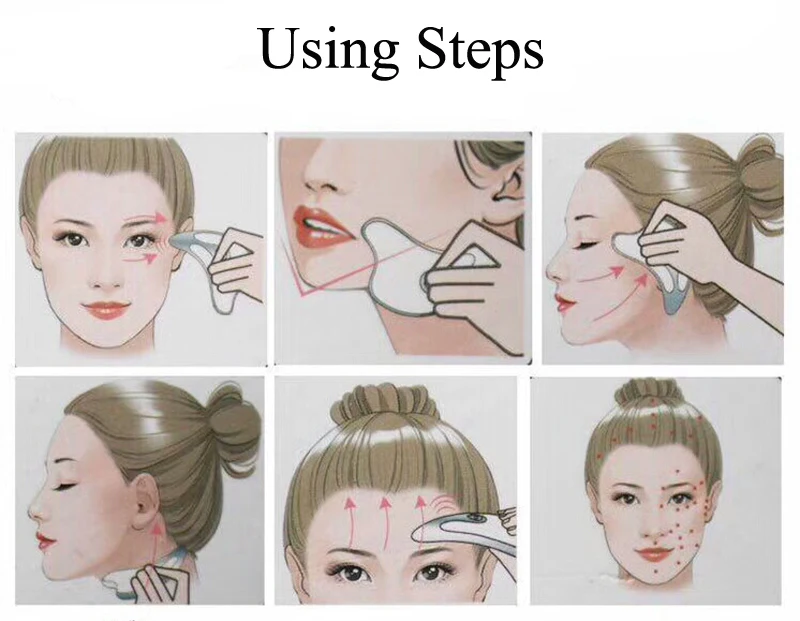 Using Steps