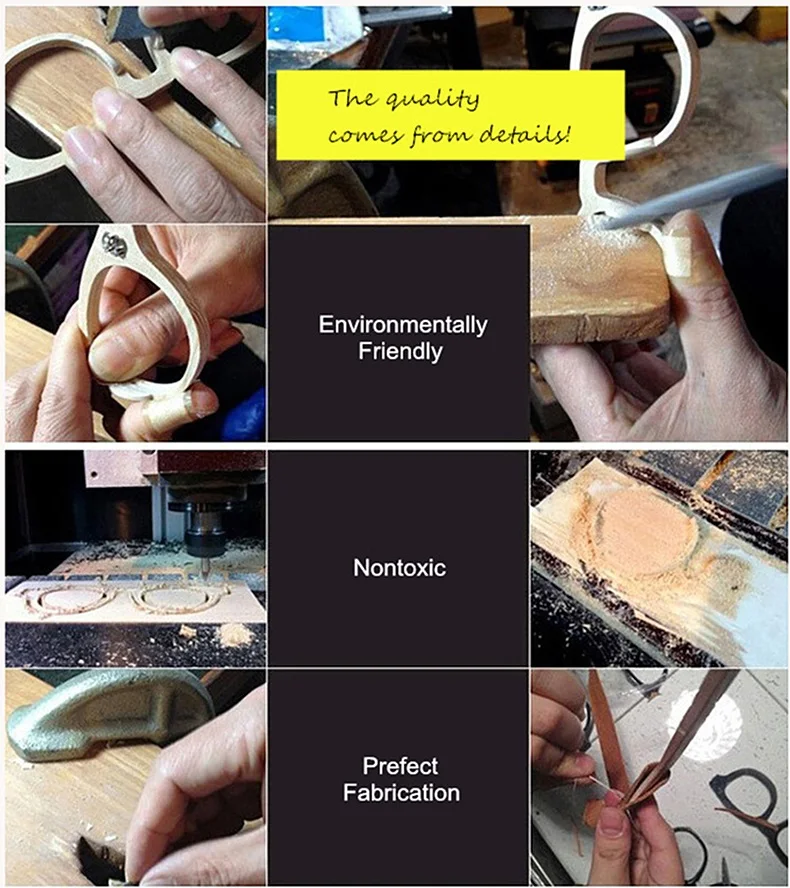 The quality comes from details!

Environmentally Friendly

Nontoxic

Prefect Fabrication