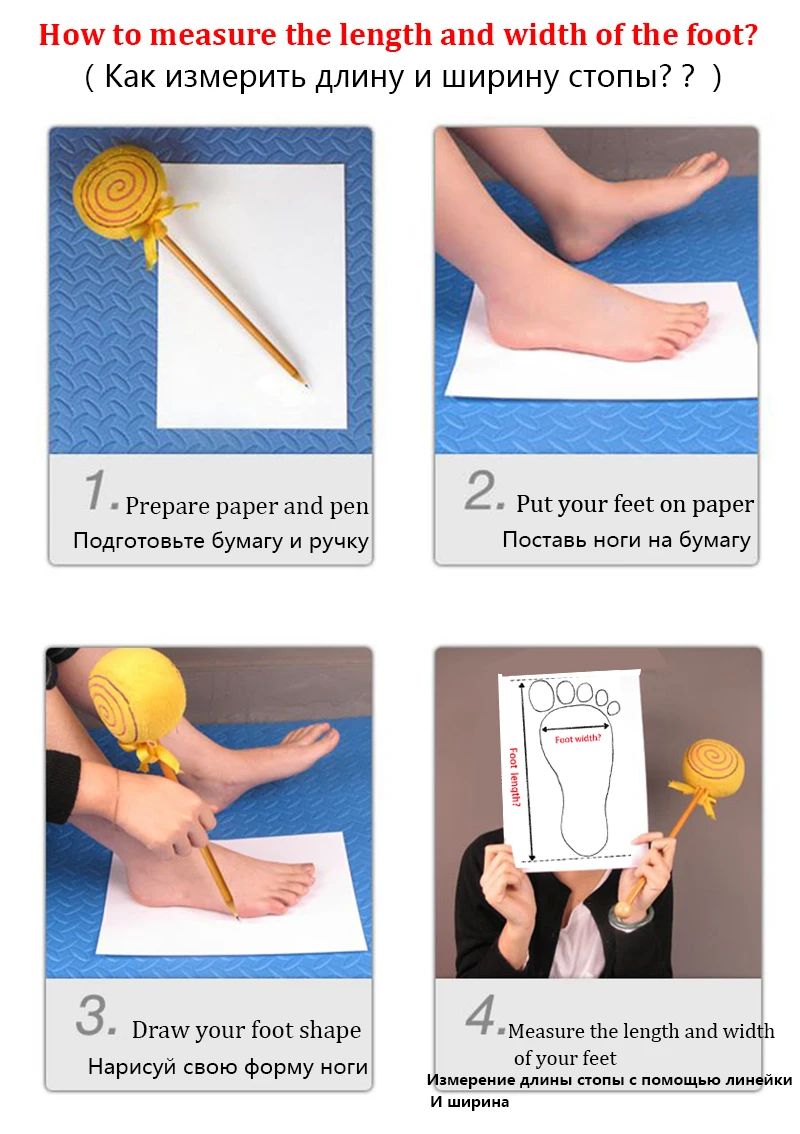 How to measure the length and width of the foot?
( Как измерить длину и ширину стопы? ? )

1. Prepare paper and pen
Подготовьте бумагу и ручку

2. Put your feet on paper
Поставь ноги на бумагу

3. Draw your foot shape
Нарисуй свою форму ноги

Foot width?
Foot length?

4. Measure the length and width of your feet
Измерение длины стопы с помощью линейки И ширина