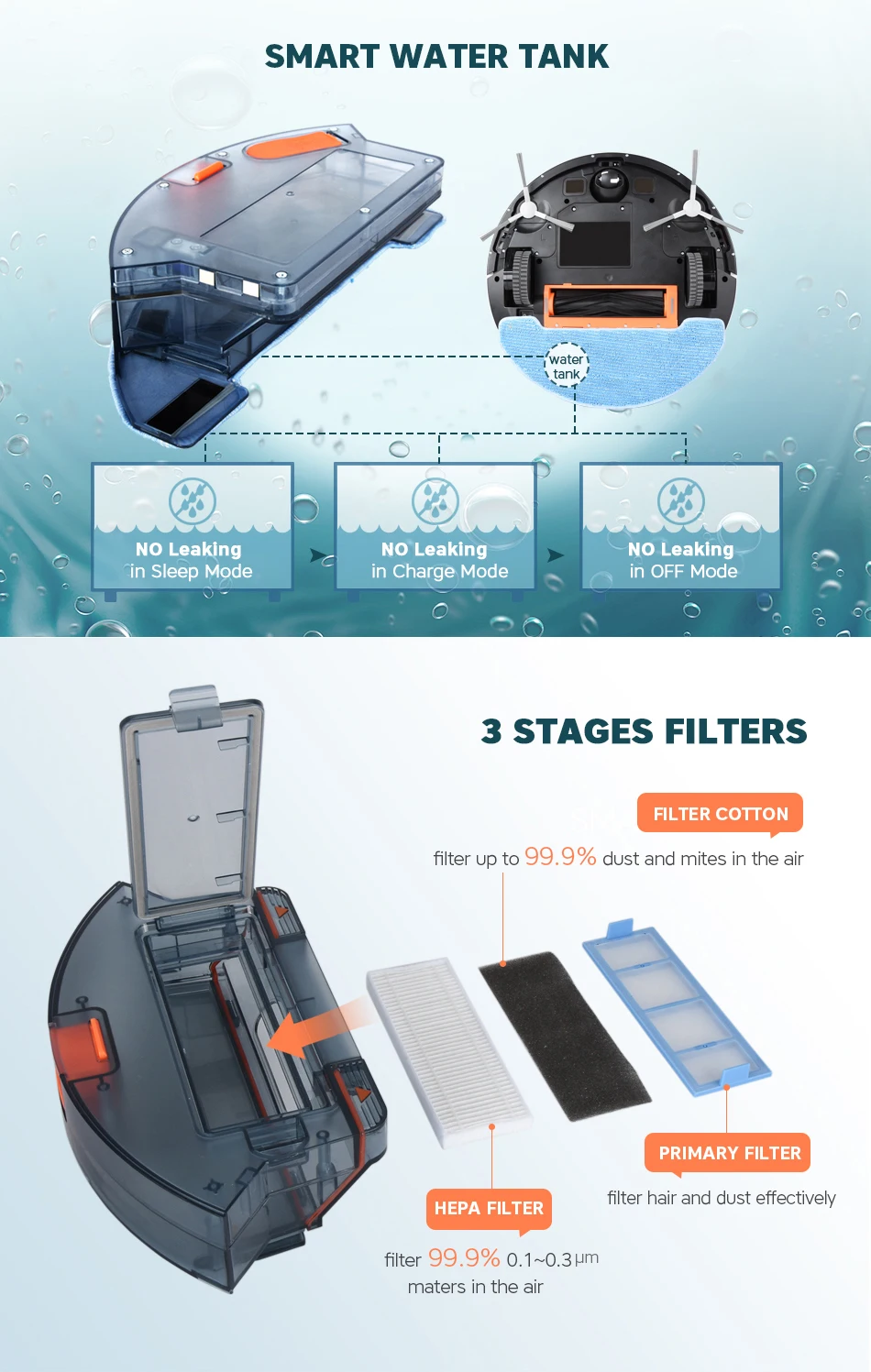 SMART WATER TANK

water tank

NO Leaking in Sleep Mode

NO Leaking in Charge Mode

NO Leaking in OFF Mode

3 STAGES FILTERS

FILTER COTTON

filter up to 99.9% dust and mites in the air

PRIMARY FILTER

filter hair and dust effectively

HEPA FILTER

filter 99.9% 0.1~0.3μm maters in the air