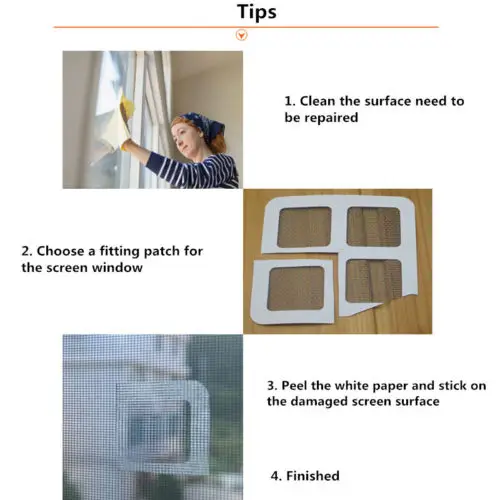 Tips

1. Clean the surface need to be repaired

2. Choose a fitting patch for the screen window

3. Peel the white paper and stick on the damaged screen surface

4. Finished