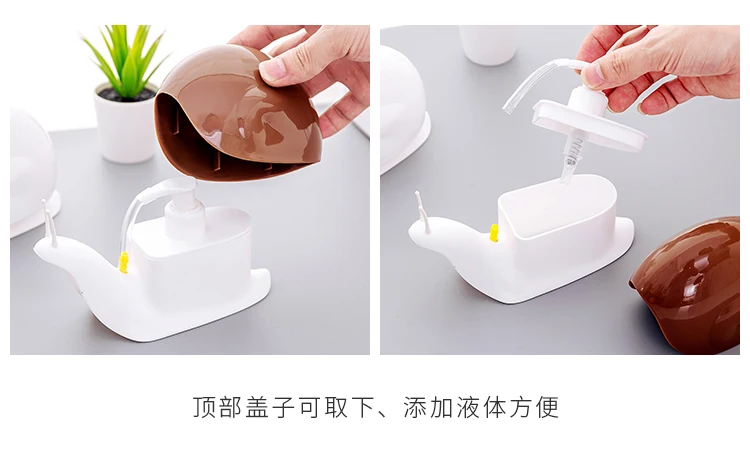 顶部盖子可取下、添加液体方便