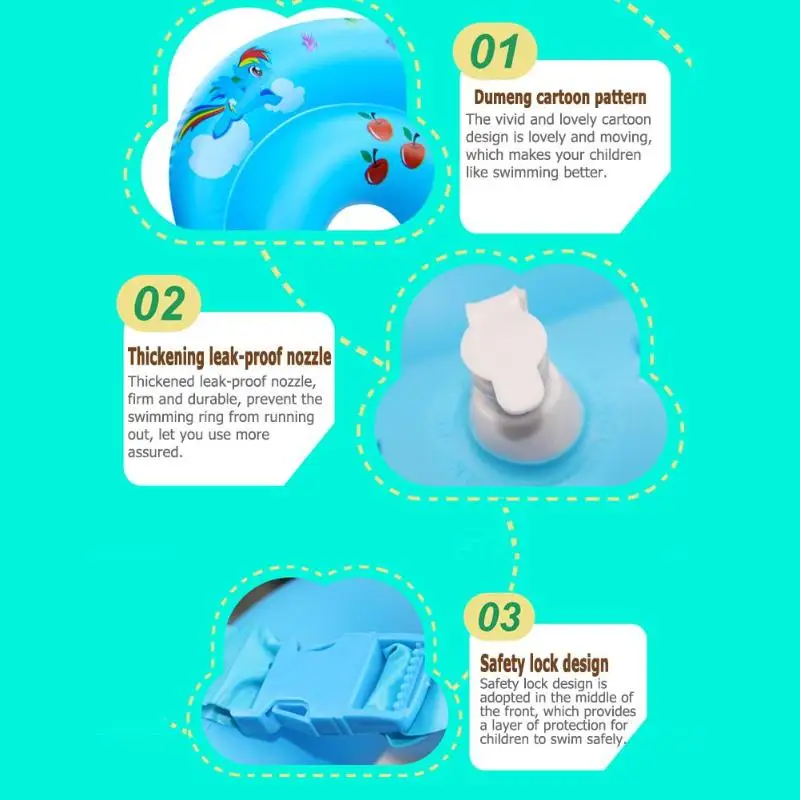 01

Dumeng cartoon pattern

The vivid and lovely cartoon design is lovely and moving, which makes your children like swimming better.

02

Thickening leak-proof nozzle

Thickened leak-proof nozzle, firm and durable, prevent the swimming ring from running out, let you use more assured.

03

Safety lock design

Safety lock design is adopted in the middle of the front, which provides a layer of protection for children to swim safely.