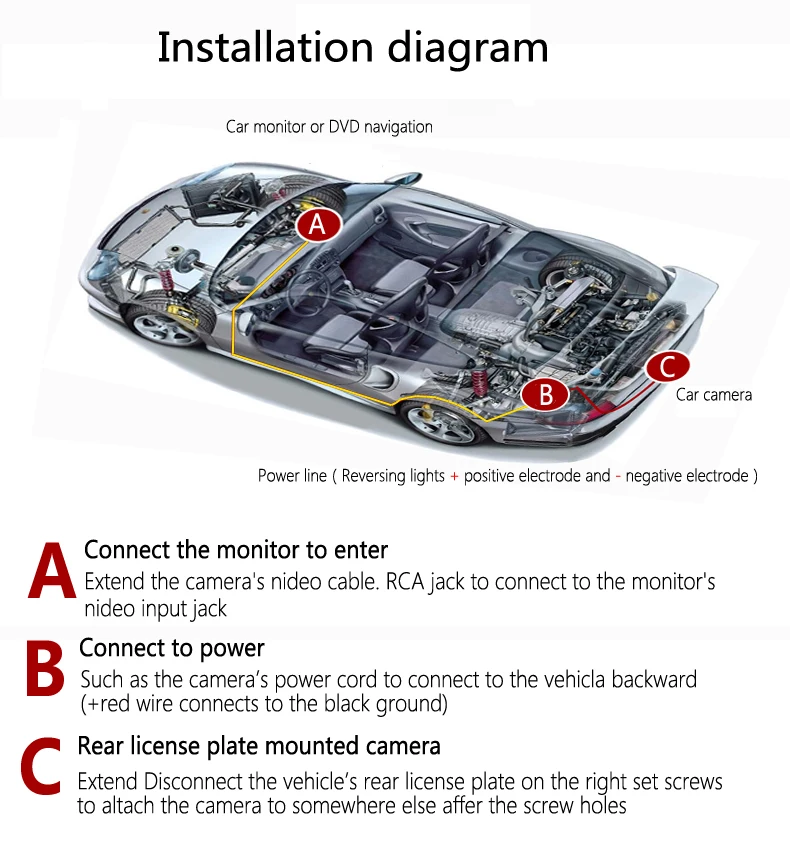 Installation diagram

Car monitor or DVD navigation

A

B

C

Car camera

Power line ( Reversing lights + positive electrode and - negative electrode )

A Connect the monitor to enter
Extend the camera's nideo cable. RCA jack to connect to the monitor's nideo input jack

B Connect to power
Such as the camera's power cord to connect to the vehicla backward (+red wire connects to the black ground)

C Rear license plate mounted camera
Extend Disconnect the vehicle's rear license plate on the right set screws to altach the camera to somewhere else affer the screw holes