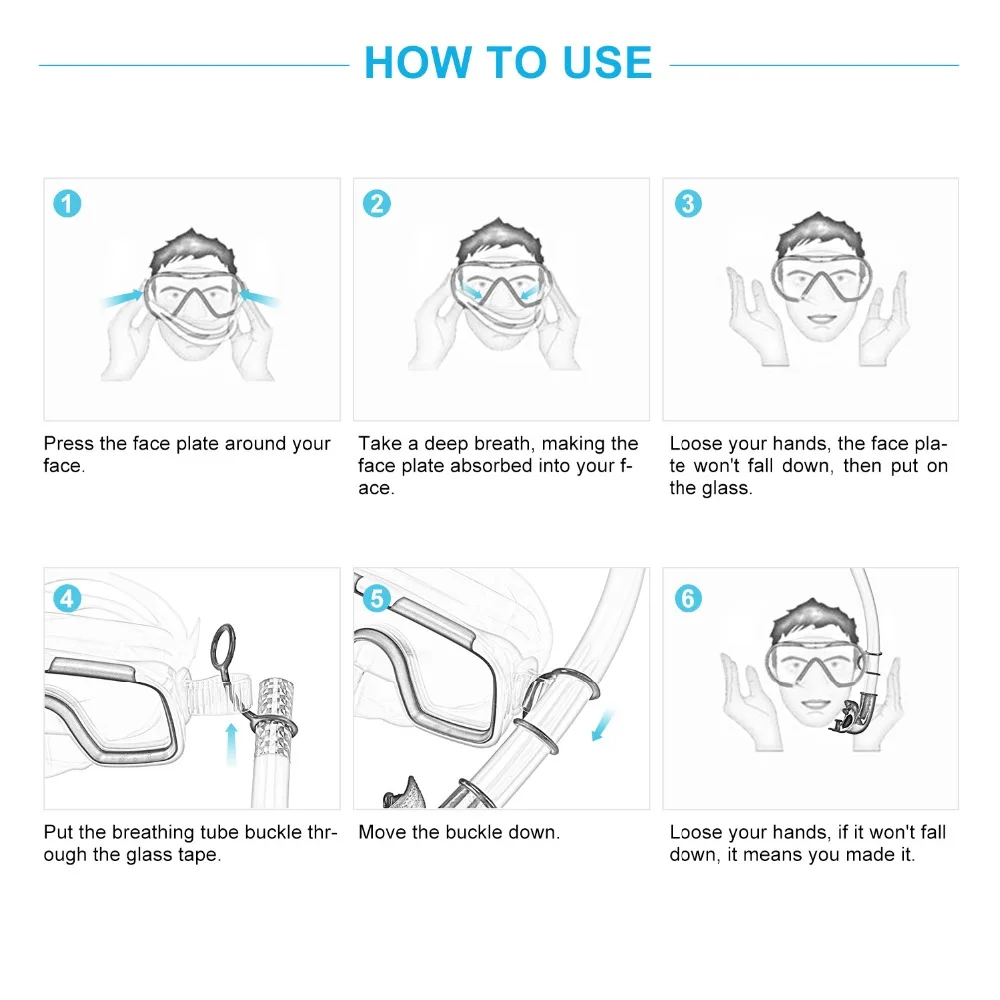 HOW TO USE

1

Press the face plate around your face.

2

Take a deep breath, making the face plate absorbed into your face.

3

Loose your hands, the face plate won't fall down, then put on the glass.

4

Put the breathing tube buckle through the glass tape.

5

Move the buckle down.

6

Loose your hands, if it won't fall down, it means you made it.