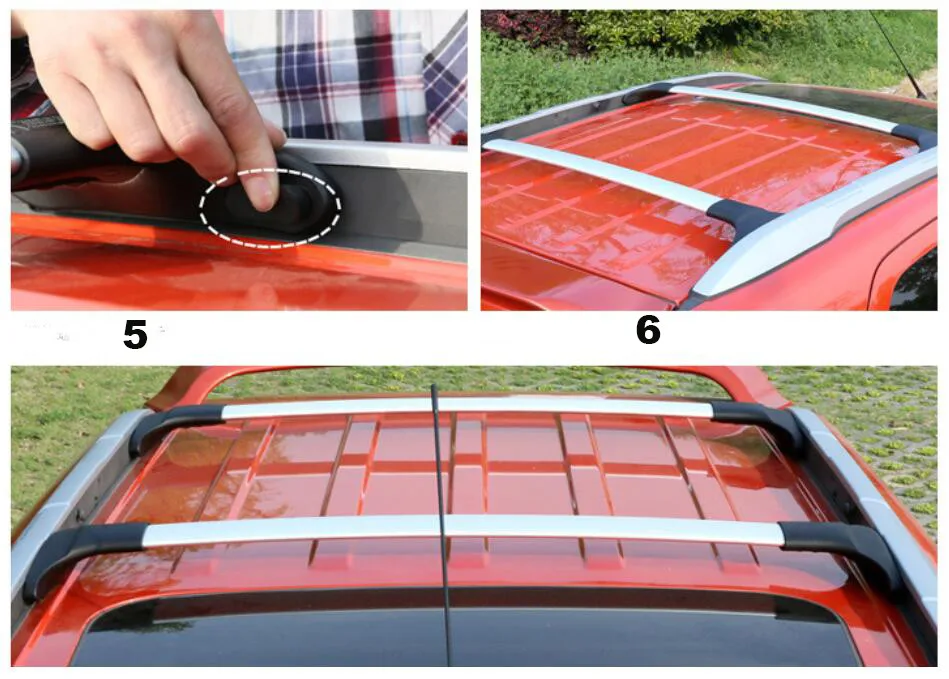 5

6