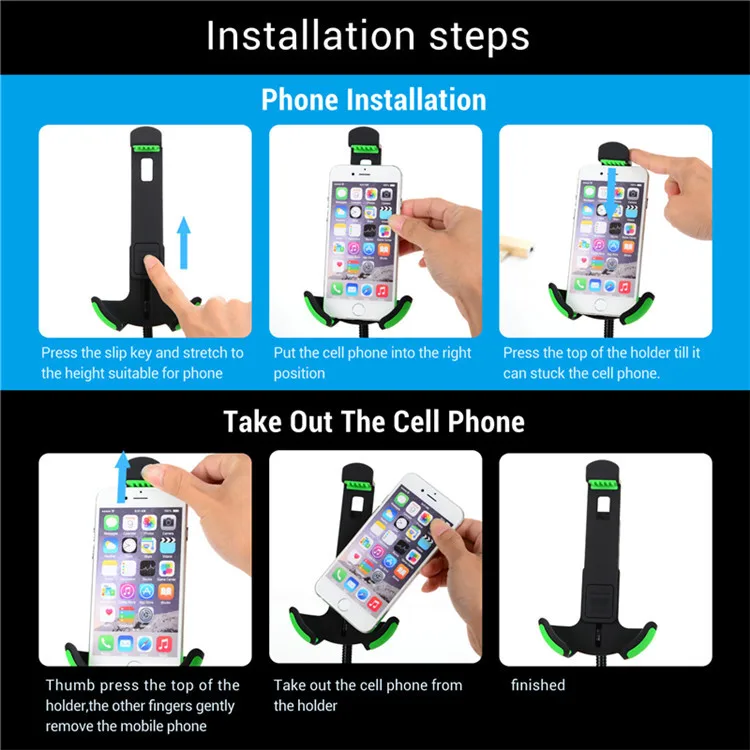 Installation steps

Phone Installation

Press the slip key and stretch to the height suitable for phone

Put the cell phone into the right position

Press the top of the holder till it can stuck the cell phone.

Take Out The Cell Phone

Thumb press the top of the holder,the other fingers gently remove the mobile phone

Take out the cell phone from the holder

finished