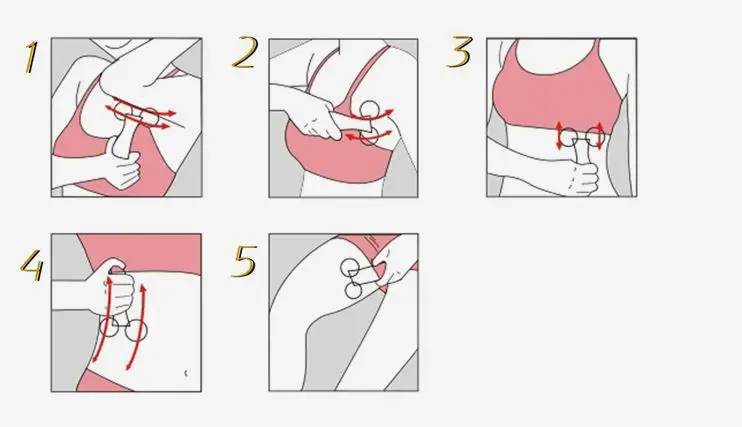 1
2
3
4
5