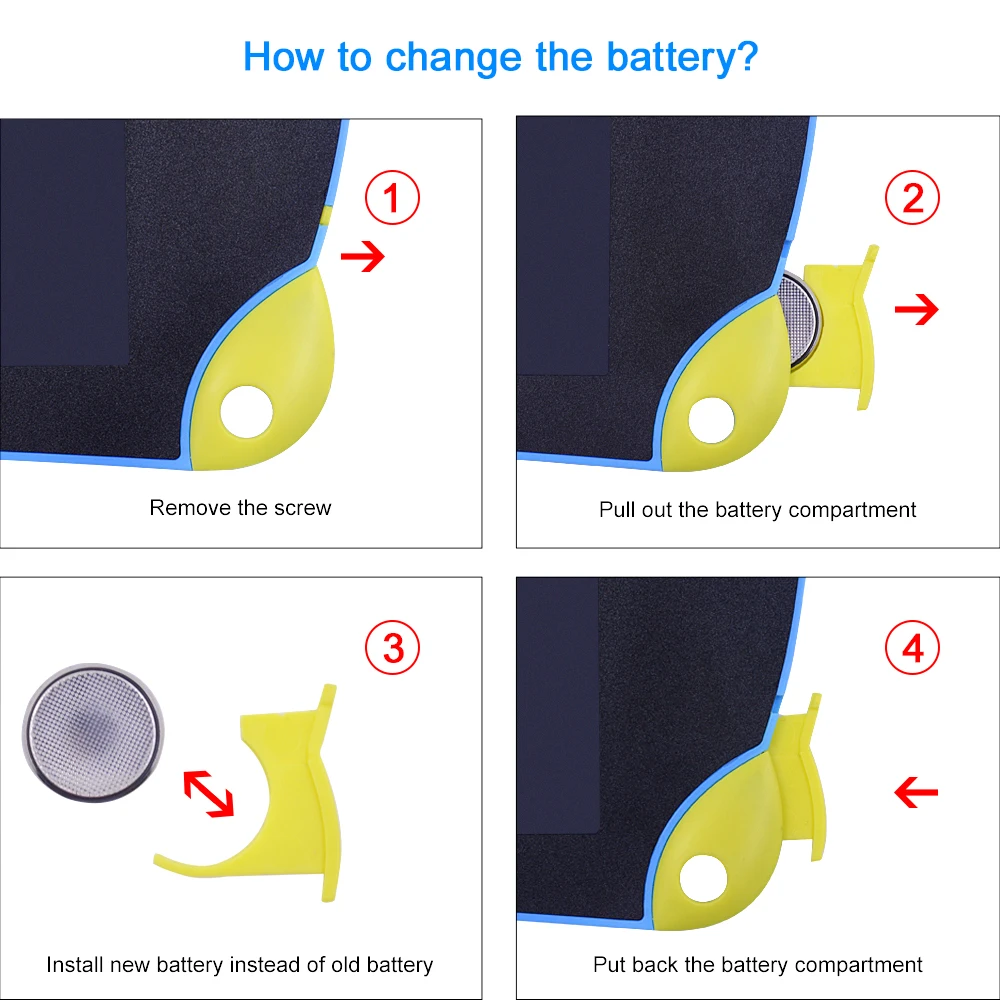 How to change the battery?

①

Remove the screw

②

Pull out the battery compartment

③

Install new battery instead of old battery

④

Put back the battery compartment