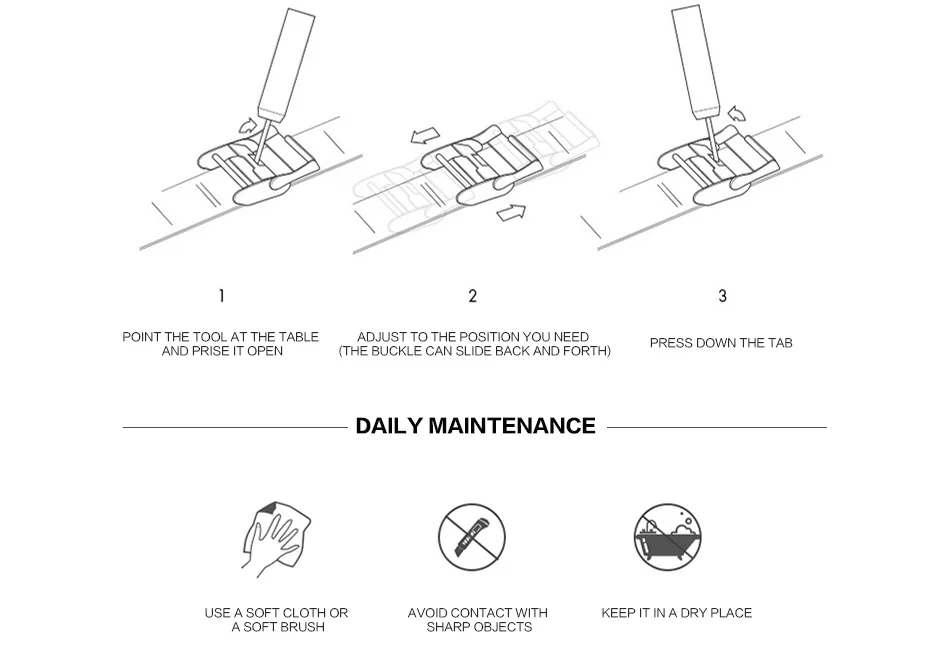 1

POINT THE TOOL AT THE TABLE AND PRISE IT OPEN

2

ADJUST TO THE POSITION YOU NEED (THE BUCKLE CAN SLIDE BACK AND FORTH)

3

PRESS DOWN THE TAB

DAILY MAINTENANCE

USE A SOFT CLOTH OR A SOFT BRUSH

AVOID CONTACT WITH SHARP OBJECTS

KEEP IT IN A DRY PLACE