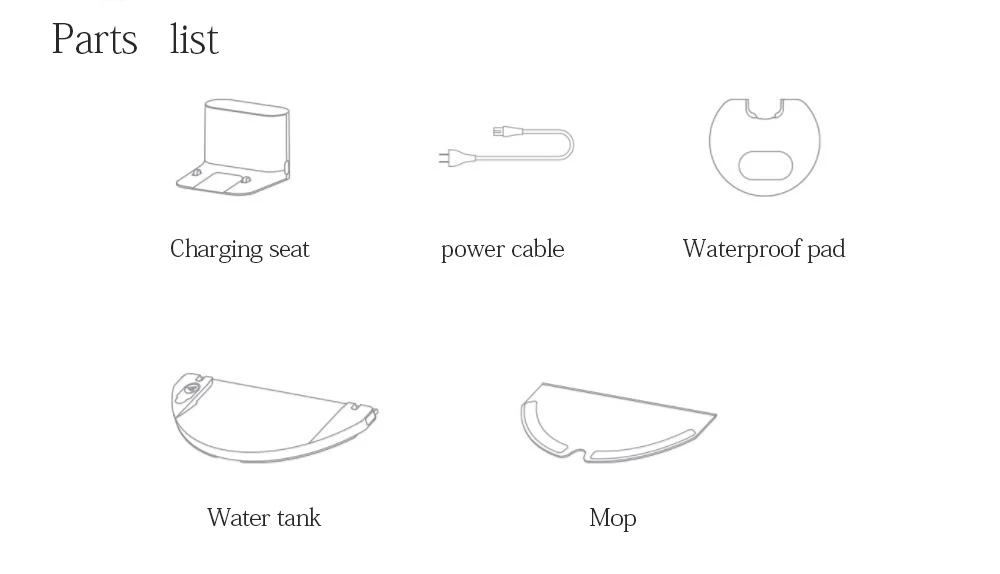 Parts list

Charging seat

power cable

Waterproof pad

Water tank

Mop