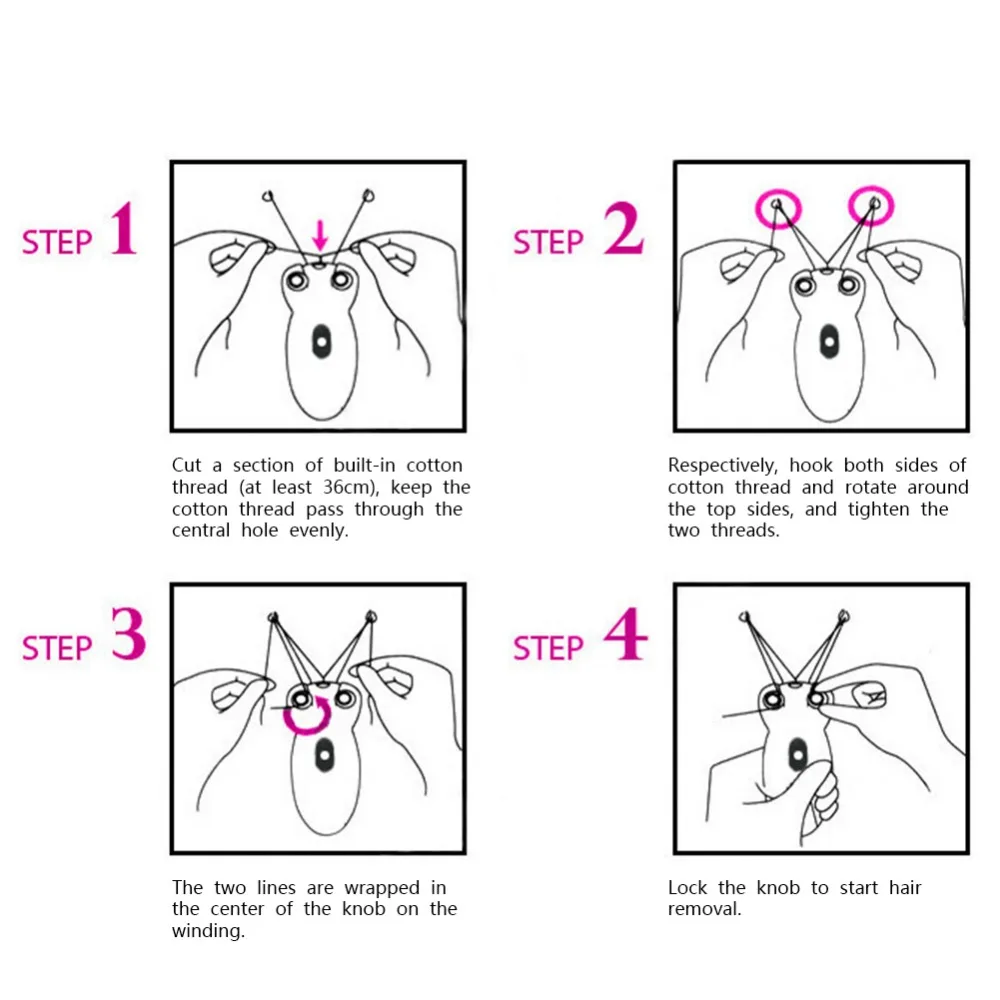 STEP 1

Cut a section of built-in cotton thread (at least 36cm), keep the cotton thread pass through the central hole evenly.

STEP 2

Respectively, hook both sides of cotton thread and rotate around the top sides, and tighten the two threads.

STEP 3

The two lines are wrapped in the center of the knob on the winding.

STEP 4

Lock the knob to start hair removal.