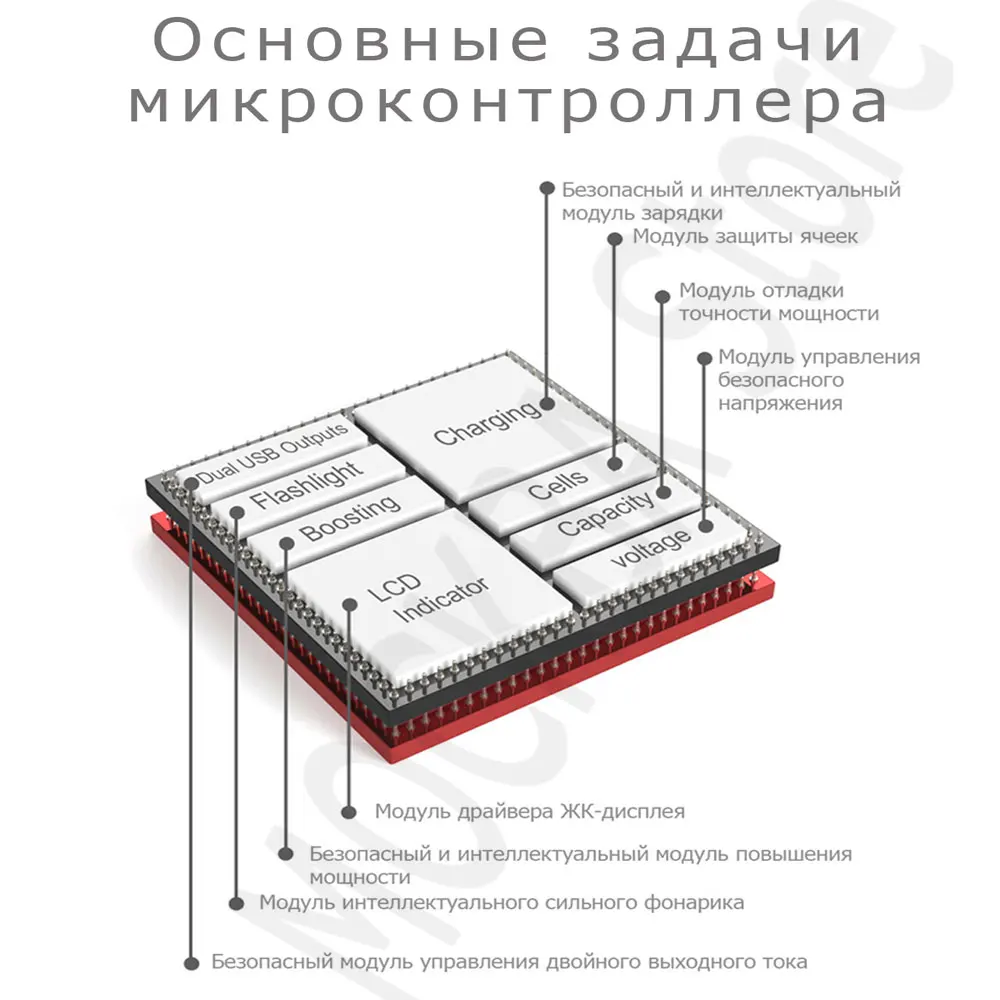 Основные задачи микроконтроллера

Безопасный и интеллектуальный модуль зарядки

Модуль защиты ячеек

Модуль отладки точности мощности

Модуль управления безопасного напряжения

Dual USB Outputs

Flashlight

Boosting

LCD Indicator

Charging

Cells

Capacity

voltage

Модуль драйвера ЖК-дисплея

Безопасный и интеллектуальный модуль повышения мощности

Модуль интеллектуального сильного фонарика

Безопасный модуль управления двойного выходного тока