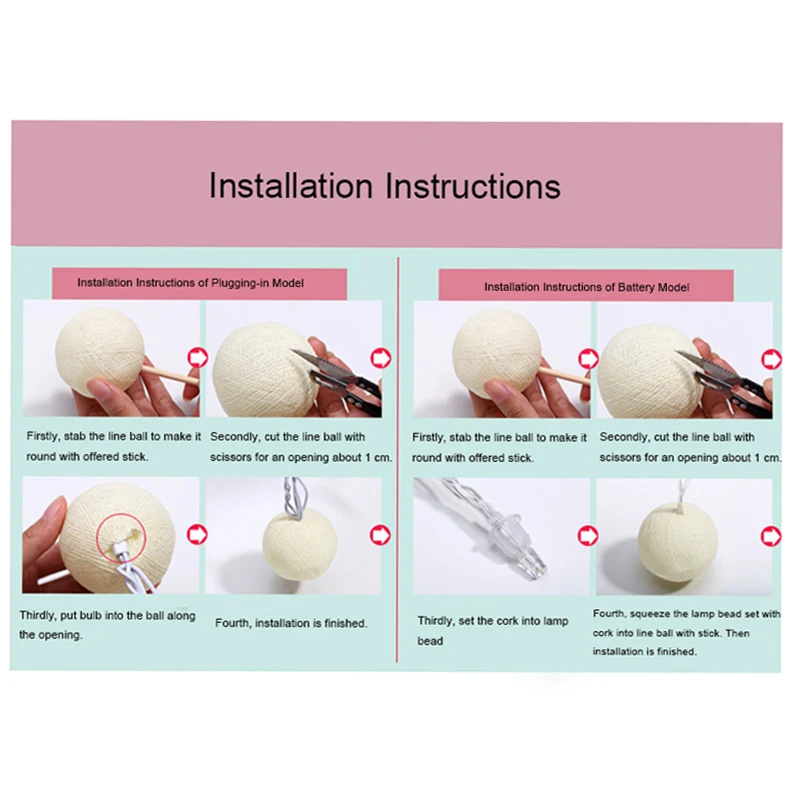 Installation Instructions

Installation Instructions of Plugging-in Model

Firstly, stab the line ball to make it round with offered stick.

Secondly, cut the line ball with scissors for an opening about 1 cm.

Thirdly, put bulb into the ball along the opening.

Fourth, installation is finished.

Installation Instructions of Battery Model

Firstly, stab the line ball to make it round with offered stick.

Secondly, cut the line ball with scissors for an opening about 1 cm.

Thirdly, set the cork into lamp bead

Fourth, squeeze the lamp bead set with cork into line ball with stick. Then installation is finished.