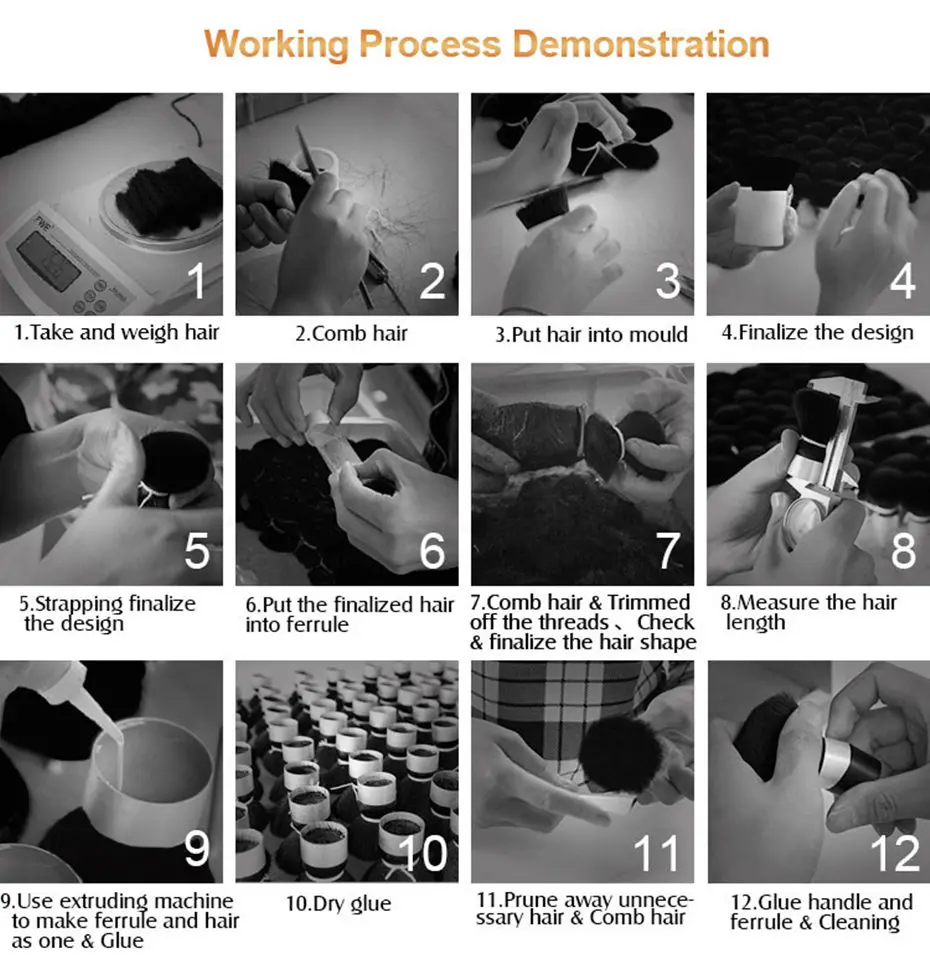 Working Process Demonstration

1

1.Take and weigh hair

2

2.Comb hair

3

3.Put hair into mould

4

4.Finalize the design

5

5.Strapping finalize the design

6

6.Put the finalized hair into ferrule

7

7.Comb hair & Trimmed off the threads 、 Check & finalize the hair shape

8

8.Measure the hair length

9

9.Use extruding machine to make ferrule and hair as one & Glue

10

10.Dry glue

11

11.Prune away unnecessary hair & Comb hair

12

12.Glue handle and ferrule & Cleaning