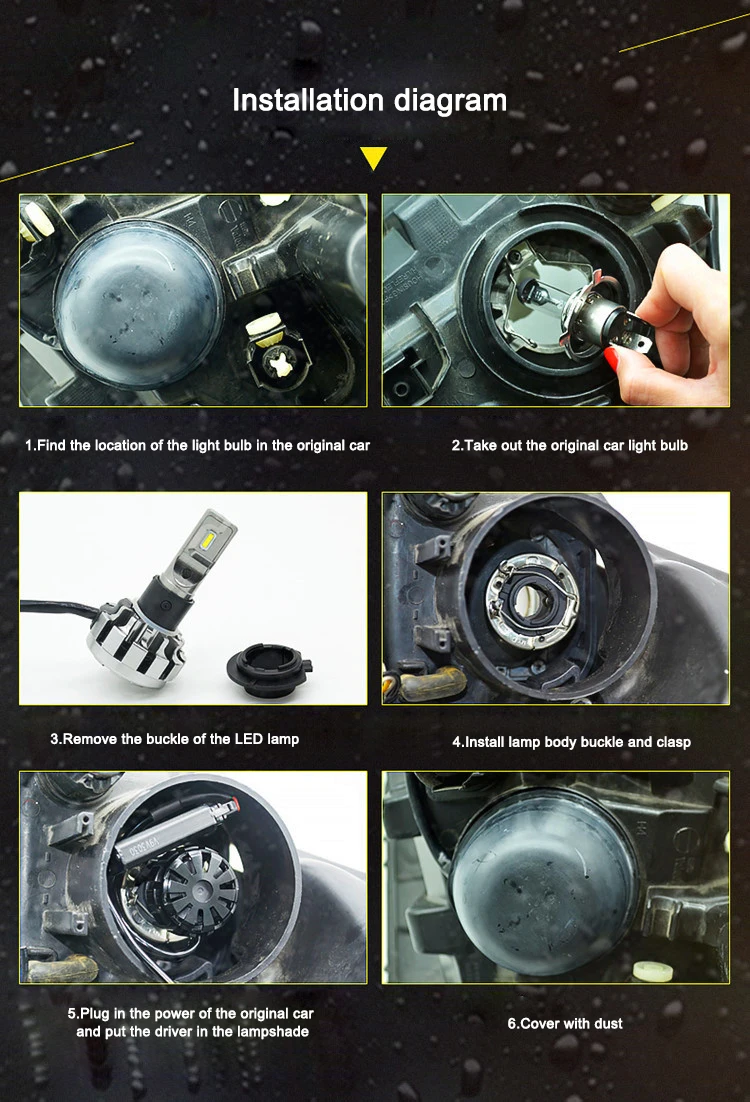 Installation diagram

1.Find the location of the light bulb in the original car

2.Take out the original car light bulb

3.Remove the buckle of the LED lamp

4.Install lamp body buckle and clasp

5.Plug in the power of the original car and put the driver in the lampshade

6.Cover with dust