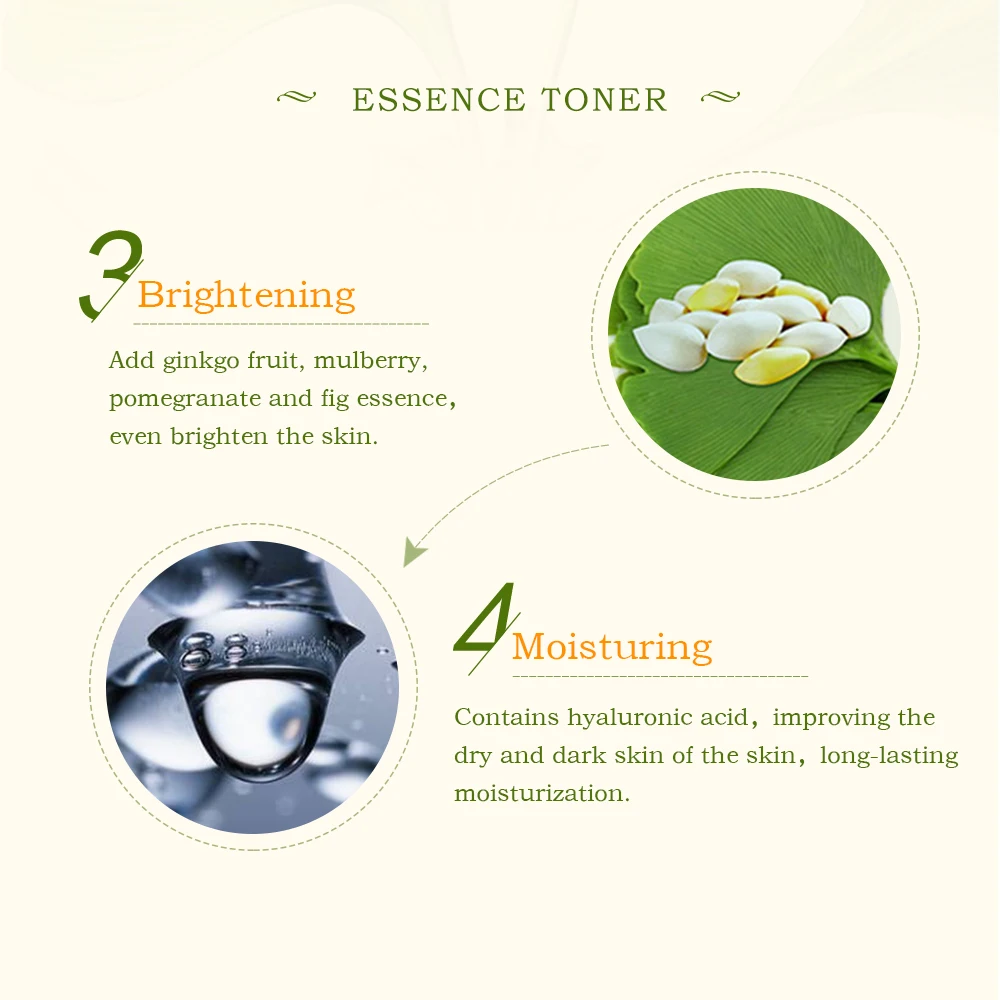 ESSENCE TONER

3 Brightening

Add ginkgo fruit, mulberry, pomegranate and fig essence, even brighten the skin.

4 Moisturing

Contains hyaluronic acid, improving the dry and dark skin of the skin, long-lasting moisturization.