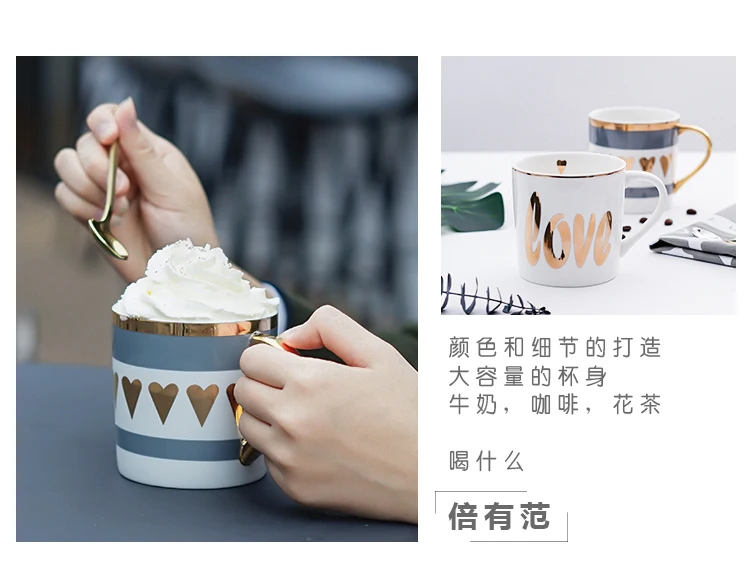 love

颜色和细节的打造
大容量的杯身
牛奶，咖啡，花茶

喝什么

倍有范