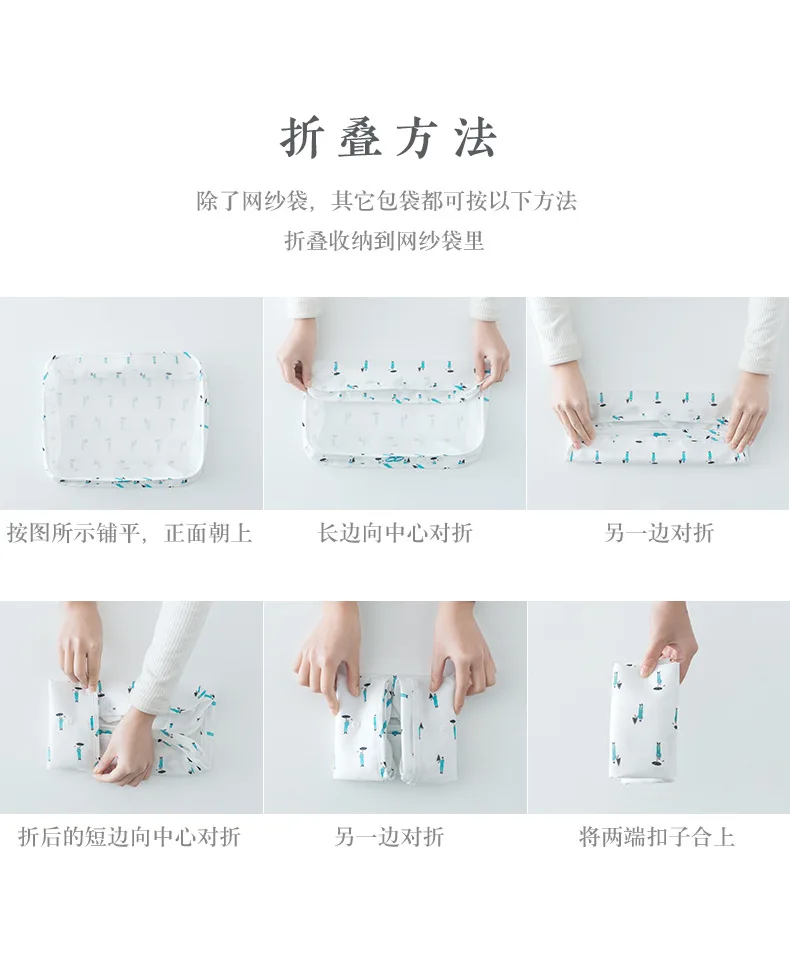 折叠方法

除了网纱袋，其它包袋都可按以下方法
折叠收纳到网纱袋里

按图所示铺平，正面朝上

长边向中心对折

另一边对折

折后的短边向中心对折

另一边对折

将两端扣子合上