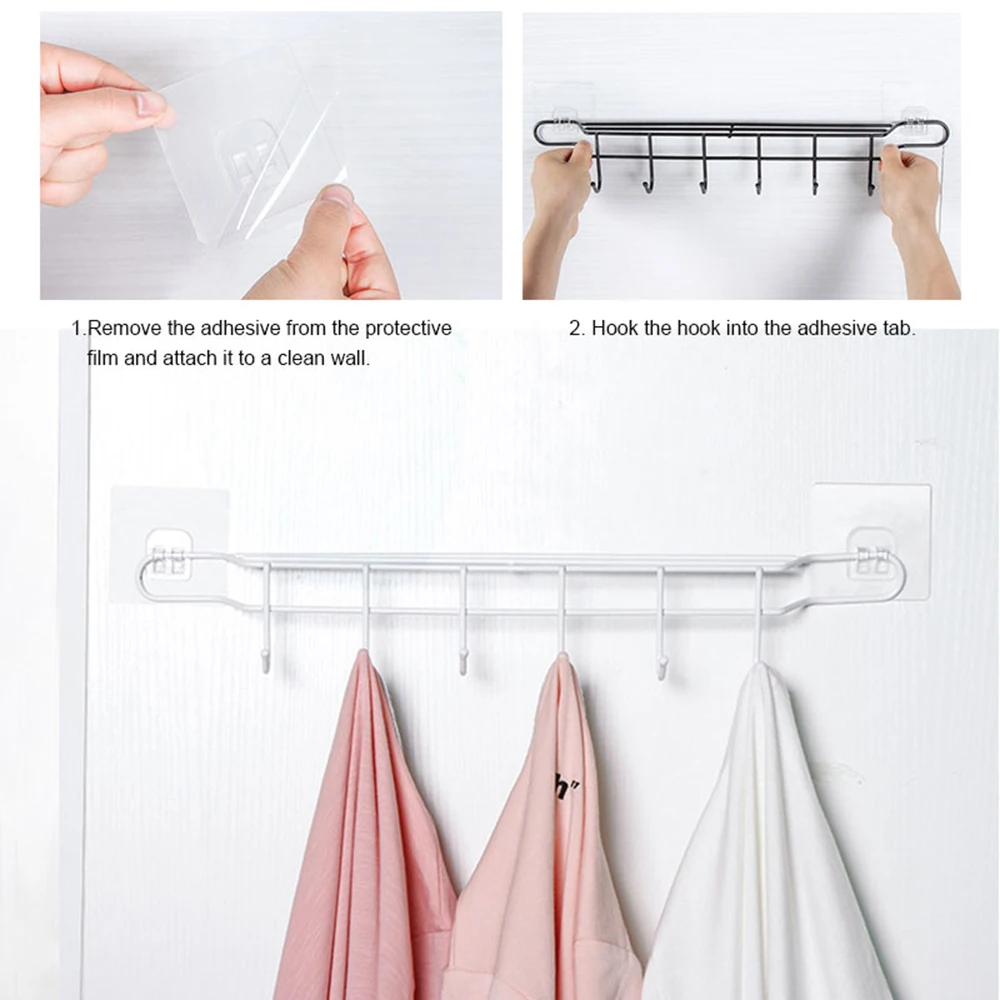 1.Remove the adhesive from the protective film and attach it to a clean wall.

2. Hook the hook into the adhesive tab.

h"