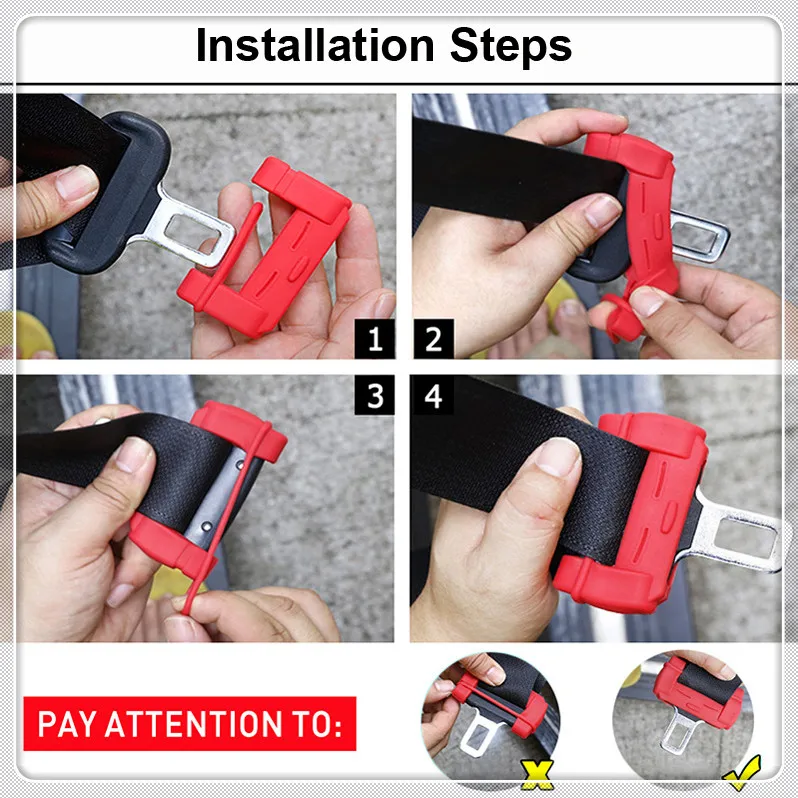 Installation Steps

1

2

3

4

PAY ATTENTION TO: