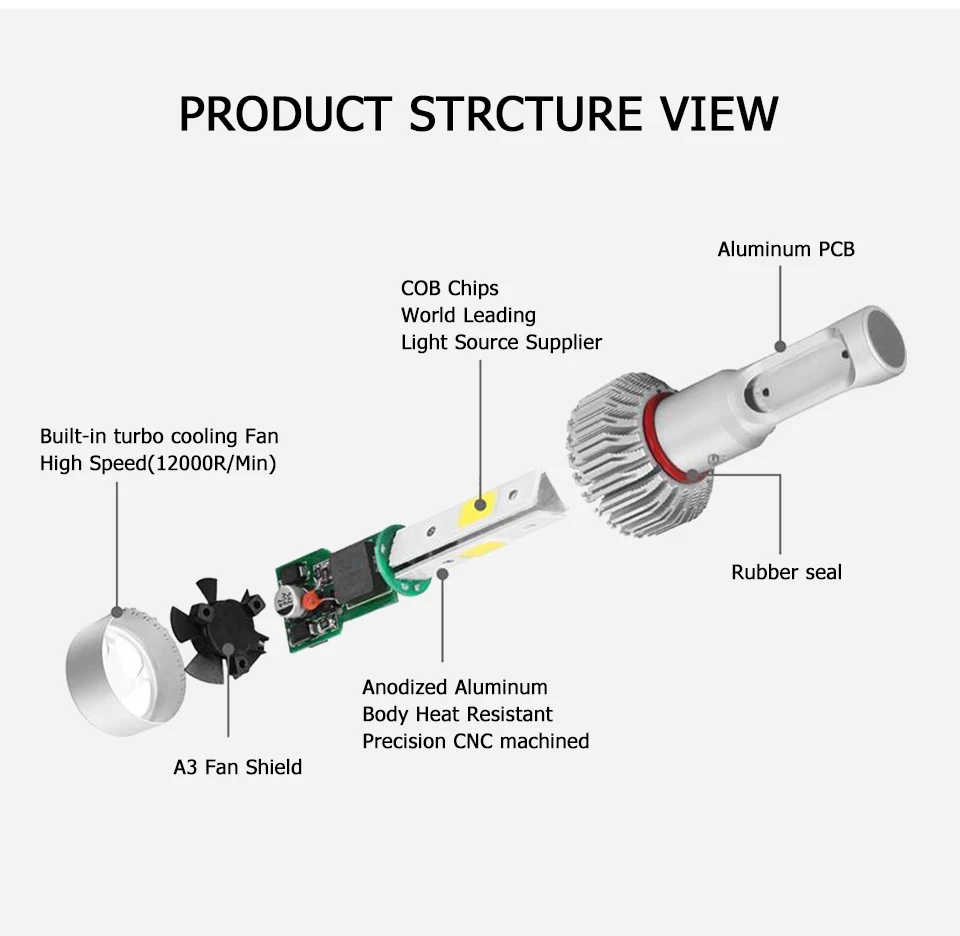 PRODUCT STRCTURE VIEW

Aluminum PCB

COB Chips
World Leading
Light Source Supplier

Built-in turbo cooling Fan
High Speed(12000R/Min)

Rubber seal

Anodized Aluminum
Body Heat Resistant
Precision CNC machined

A3 Fan Shield