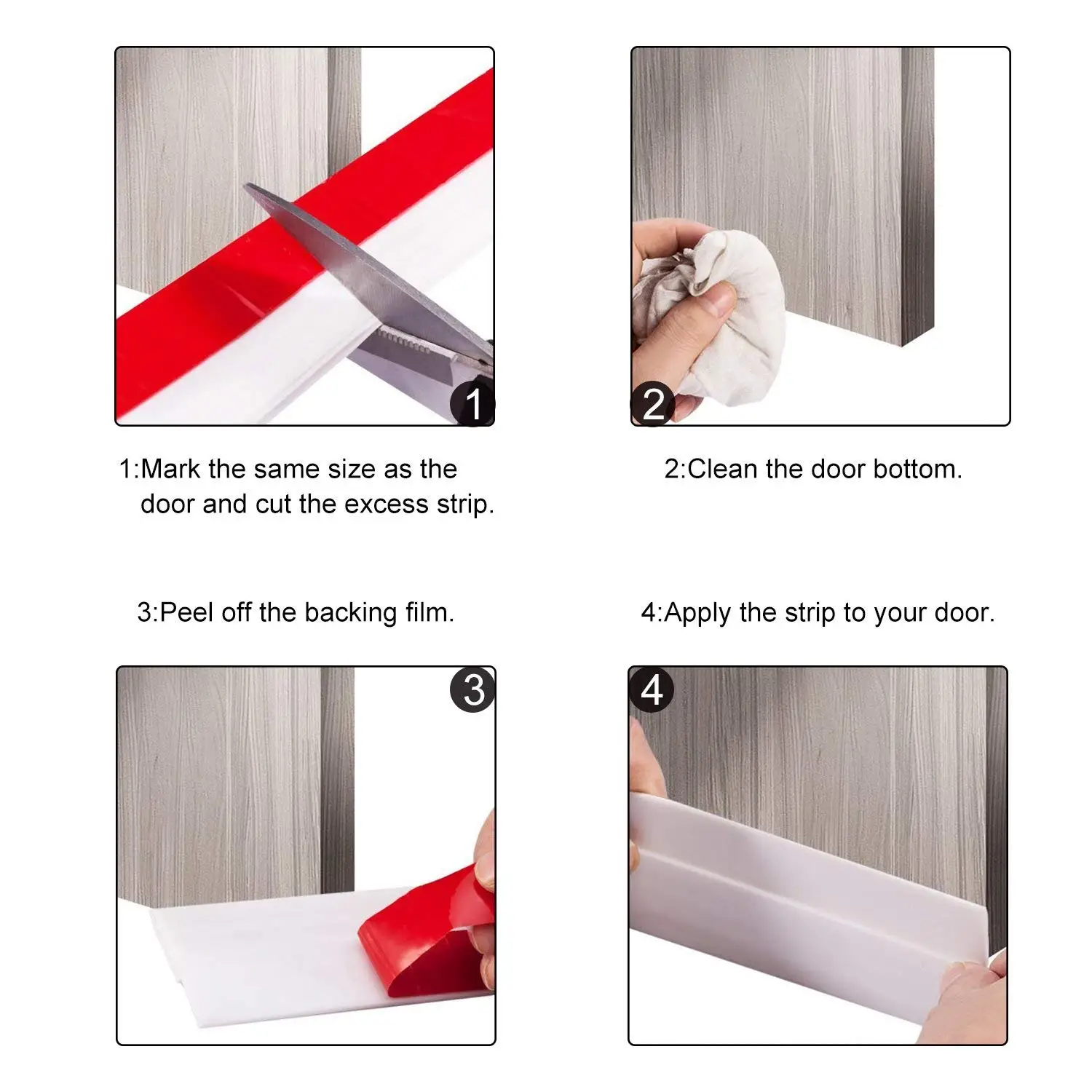 1

2

1:Mark the same size as the door and cut the excess strip.

2:Clean the door bottom.

3:Peel off the backing film.

4:Apply the strip to your door.

3

4